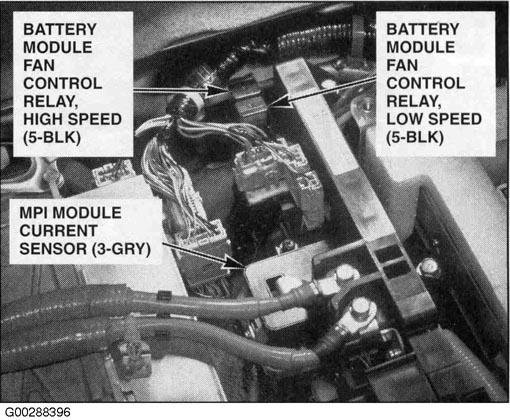 BATTERY MODULE FAN CONTROL RELAY, HIGH SPEED (5-BLK)

BATTERY MODULE FAN CONTROL RELAY, LOW SPEED (5-BLK)

MPI MODULE CURRENT SENSOR (3-GRY)

G00288396