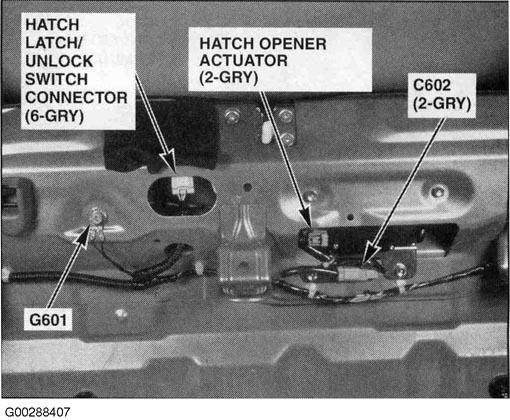 HATCH LATCH/ UNLOCK SWITCH CONNECTOR (6-GRY)

HATCH OPENER ACTUATOR (2-GRY)

C602 (2-GRY)

G601

G00288407