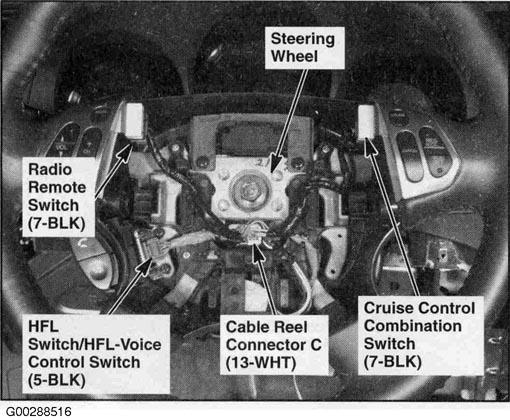 Steering Wheel

Radio Remote Switch (7-BLK)

HFL Switch/HFL-Voice Control Switch (5-BLK)

Cable Reel Connector C (13-WHT)

Cruise Control Combination Switch (7-BLK)

G00288516