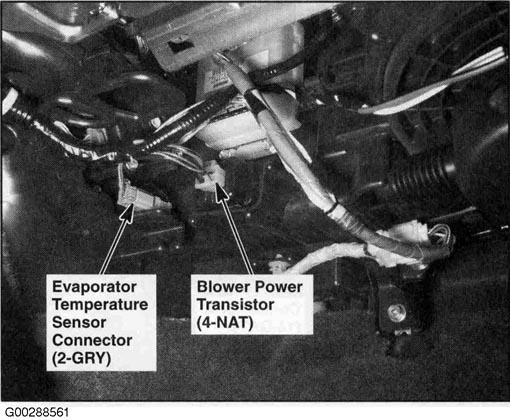 Evaporator Temperature Sensor Connector (2-GRY)

Blower Power Transistor (4-NAT)

G00288561