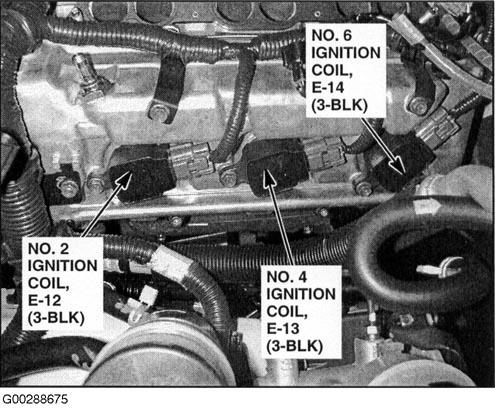 NO. 6
IGNITION
COIL,
E-14
(3-BLK)

NO. 2
IGNITION
COIL,
E-12
(3-BLK)

NO. 4
IGNITION
COIL,
E-13
(3-BLK)

G00288675