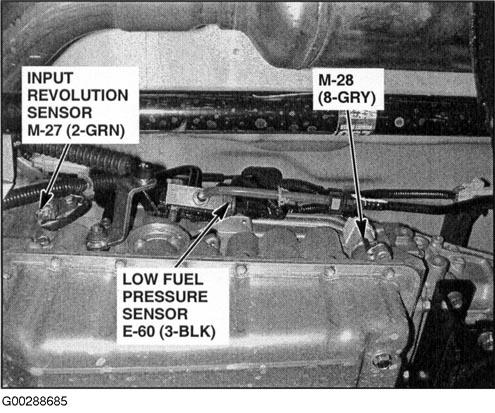 INPUT REVOLUTION SENSOR M-27 (2-GRN)

M-28 (8-GRY)

LOW FUEL PRESSURE SENSOR E-60 (3-BLK)

G00288685