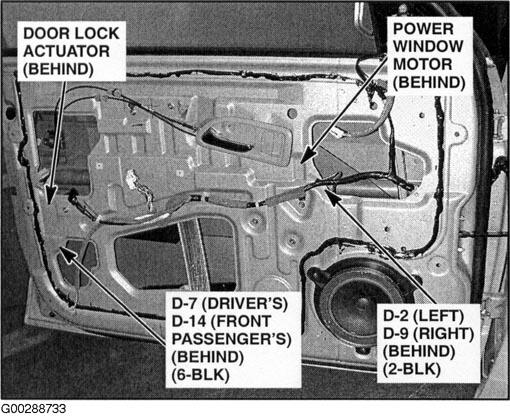 DOOR LOCK ACTUATOR (BEHIND)

POWER WINDOW MOTOR (BEHIND)

D-7 (DRIVER'S)
D-14 (FRONT PASSENGER'S)
(BEHIND)
(6-BLK)

D-2 (LEFT)
D-9 (RIGHT)
(BEHIND)
(2-BLK)

G00288733