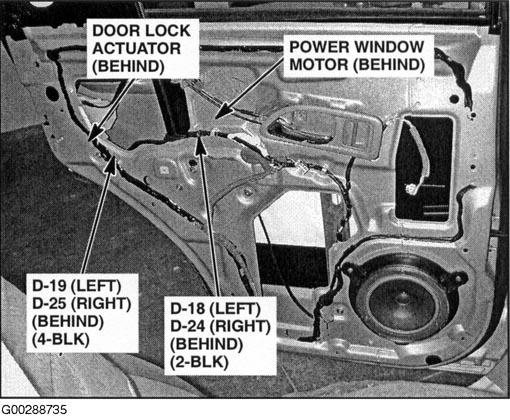 DOOR LOCK ACTUATOR (BEHIND)

POWER WINDOW MOTOR (BEHIND)

D-19 (LEFT)
D-25 (RIGHT)
(BEHIND)
(4-BLK)

D-18 (LEFT)
D-24 (RIGHT)
(BEHIND)
(2-BLK)

G00288735