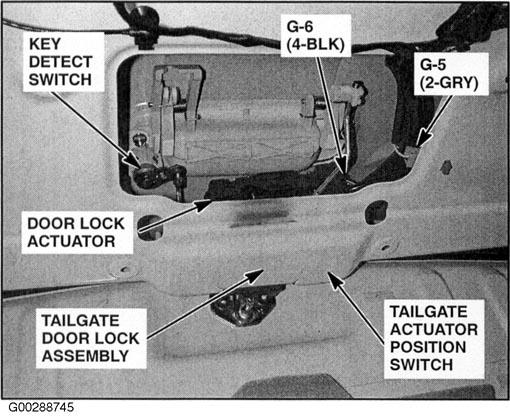 KEY DETECT SWITCH

G-6 (4-BLK)

G-5 (2-GRY)

DOOR LOCK ACTUATOR

TAILGATE DOOR LOCK ASSEMBLY

TAILGATE ACTUATOR POSITION SWITCH

G00288745