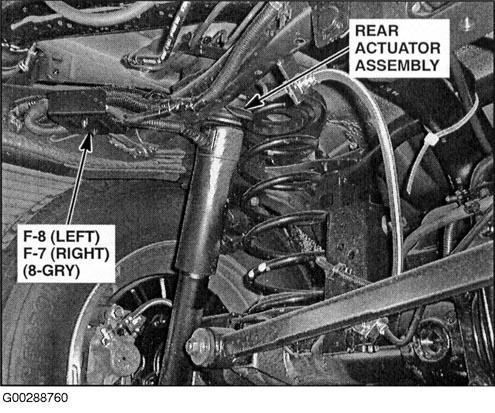 REAR ACTUATOR ASSEMBLY

F-8 (LEFT)
F-7 (RIGHT)
(8-GRY)

G00288760