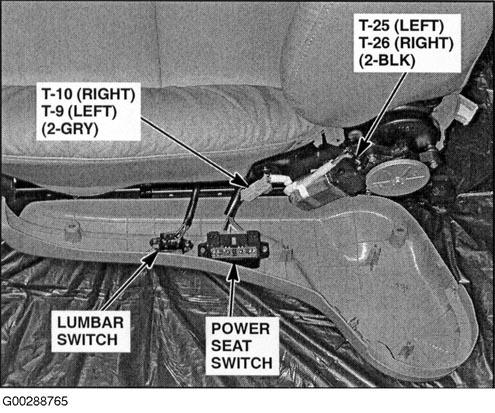 T-25 (LEFT)
T-26 (RIGHT)
(2-BLK)

T-10 (RIGHT)
T-9 (LEFT)
(2-GRY)

LUMBAR
SWITCH

POWER
SEAT
SWITCH

G00288765