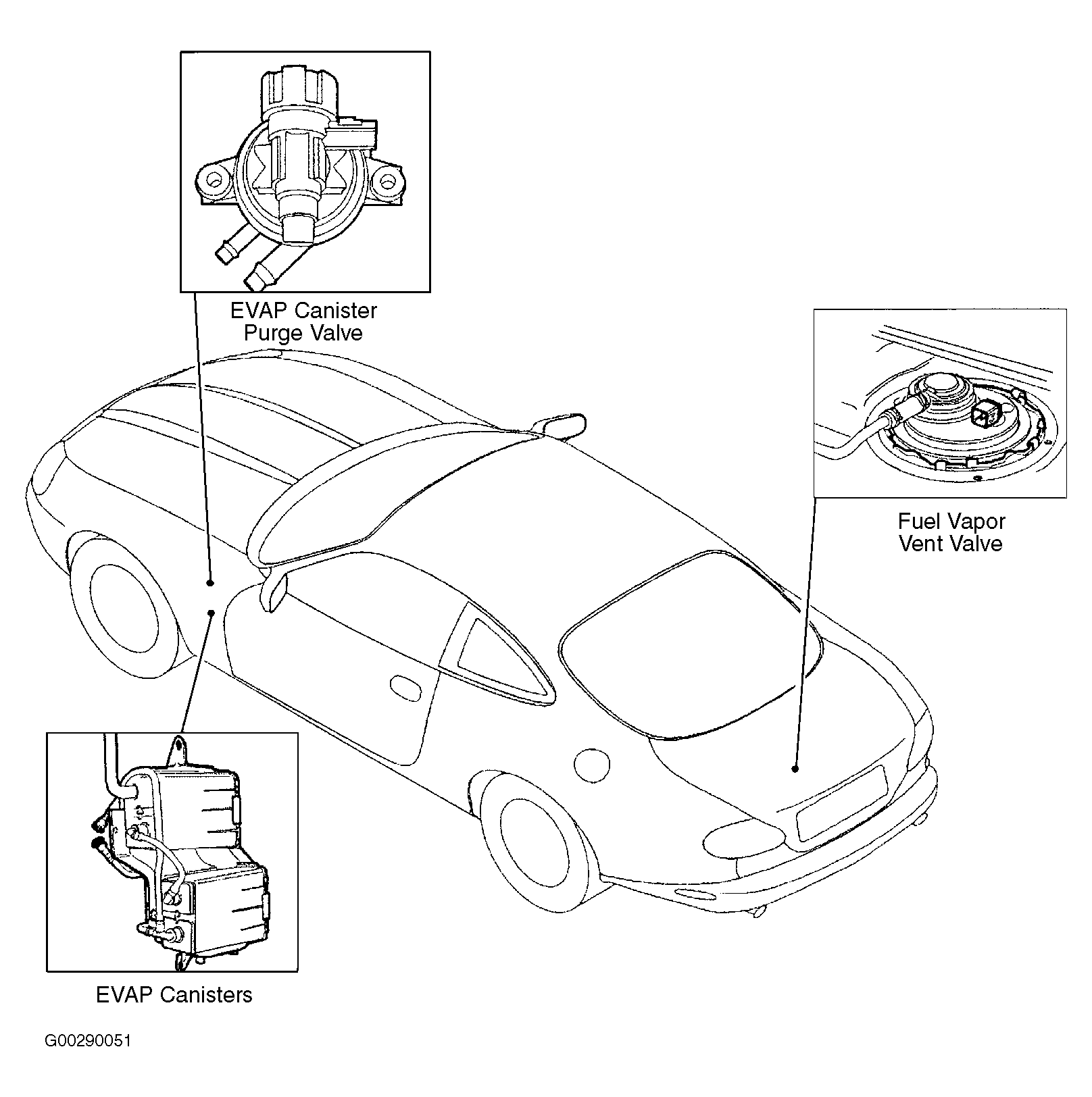 EVAP Canister Purge Valve

Fuel Vapor Vent Valve

EVAP Canisters

G00290051