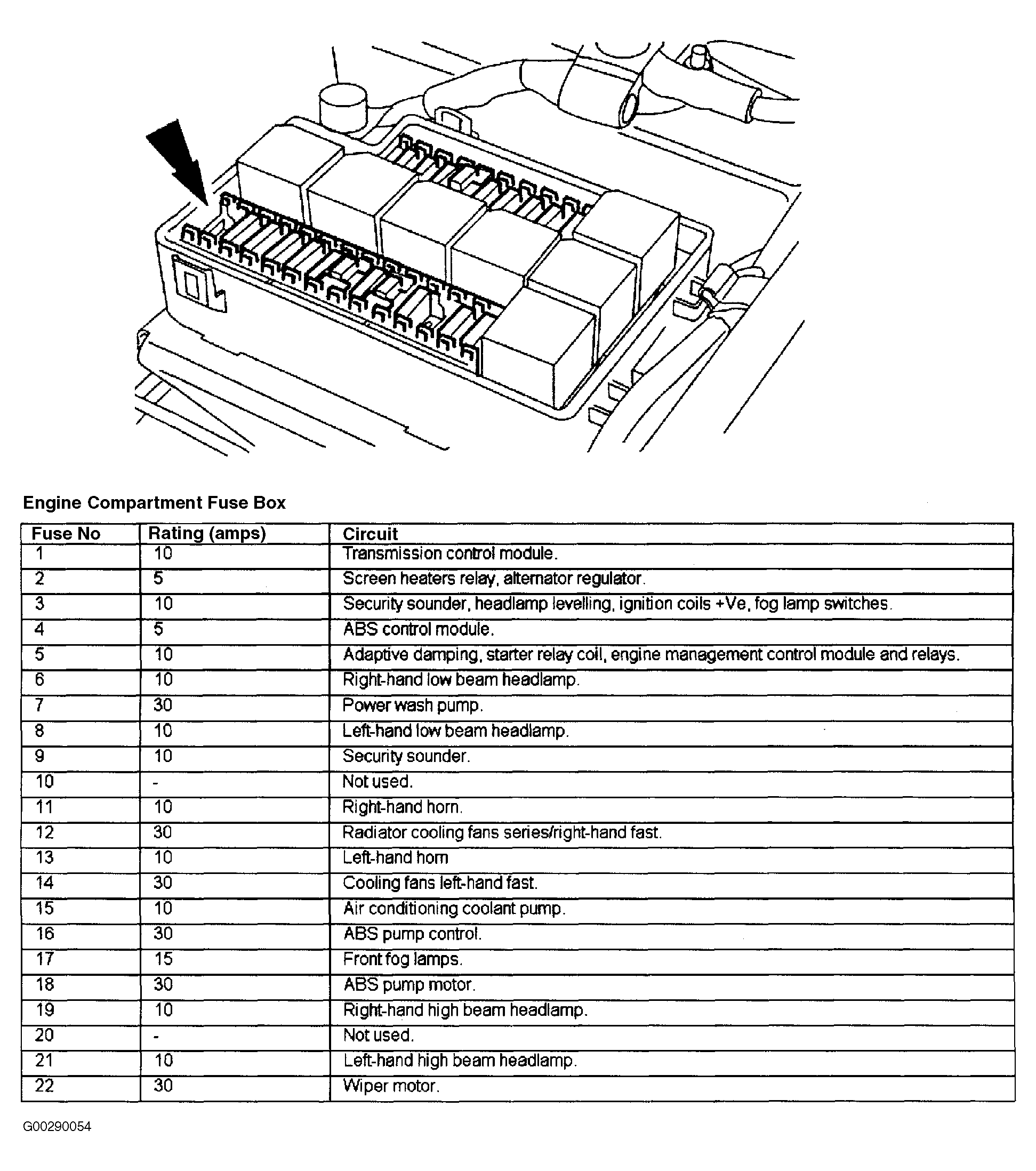 Engine Compartment Fuse Box

| Fuse No | Rating (amps) | Circuit |
|---|---|---|
| 1 | 10 | Transmission control module. |
| 2 | 5 | Screen heaters relay, alternator regulator. |
| 3 | 10 | Security sounder, headlamp levelling, ignition coils +Ve, fog lamp switches. |
| 4 | 5 | ABS control module. |
| 5 | 10 | Adaptive damping, starter relay coil, engine management control module and relays. |
| 6 | 10 | Right-hand low beam headlamp. |
| 7 | 30 | Power wash pump. |
| 8 | 10 | Left-hand low beam headlamp. |
| 9 | 10 | Security sounder. |
| 10 | - | Not used. |
| 11 | 10 | Right-hand horn. |
| 12 | 30 | Radiator cooling fans series/right-hand fast. |
| 13 | 10 | Left-hand horn |
| 14 | 30 | Cooling fans left-hand fast. |
| 15 | 10 | Air conditioning coolant pump. |
| 16 | 30 | ABS pump control. |
| 17 | 15 | Front fog lamps. |
| 18 | 30 | ABS pump motor. |
| 19 | 10 | Right-hand high beam headlamp. |
| 20 | - | Not used. |
| 21 | 10 | Left-hand high beam headlamp. |
| 22 | 30 | Wiper motor. |

G00290054