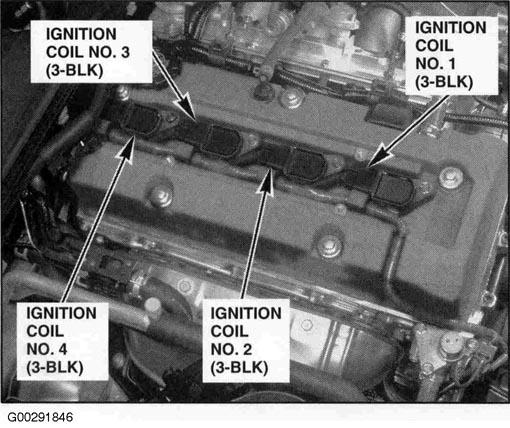 IGNITION COIL NO. 3 (3-BLK)

IGNITION COIL NO. 1 (3-BLK)

IGNITION COIL NO. 4 (3-BLK)

IGNITION COIL NO. 2 (3-BLK)

G00291846