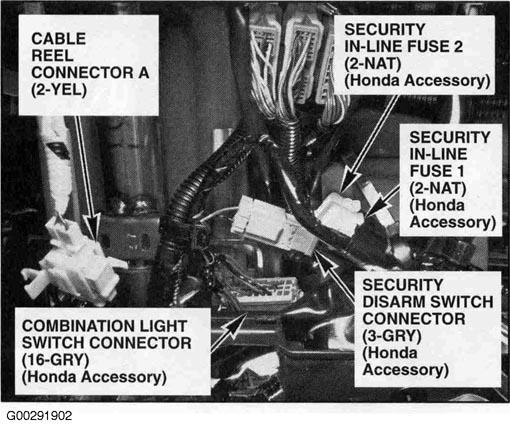 CABLE REEL CONNECTOR A (2-YEL)

SECURITY IN-LINE FUSE 2 (2-NAT) (Honda Accessory)

SECURITY IN-LINE FUSE 1 (2-NAT) (Honda Accessory)

COMBINATION LIGHT SWITCH CONNECTOR (16-GRY) (Honda Accessory)

SECURITY DISARM SWITCH CONNECTOR (3-GRY) (Honda Accessory)

G00291902