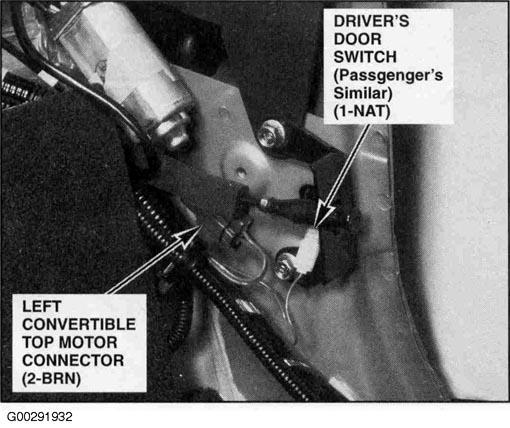 DRIVER'S DOOR SWITCH (Passgenger's Similar) (1-NAT)

LEFT CONVERTIBLE TOP MOTOR CONNECTOR (2-BRN)

G00291932