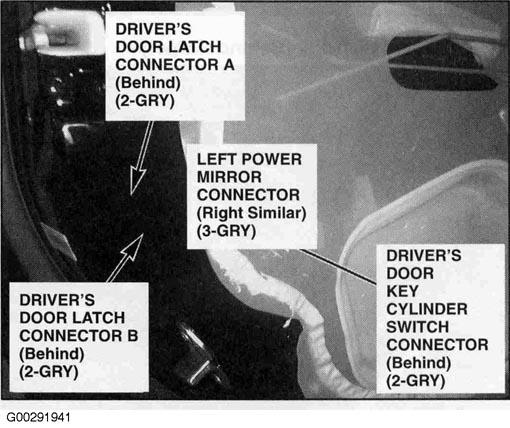 DRIVER'S DOOR LATCH CONNECTOR A (Behind) (2-GRY)

LEFT POWER MIRROR CONNECTOR (Right Similar) (3-GRY)

DRIVER'S DOOR LATCH CONNECTOR B (Behind) (2-GRY)

DRIVER'S DOOR KEY CYLINDER SWITCH CONNECTOR (Behind) (2-GRY)

G00291941