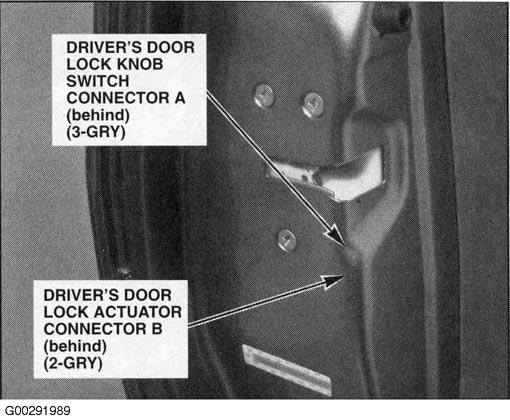 DRIVER'S DOOR LOCK KNOB SWITCH CONNECTOR A (behind) (3-GRY)

DRIVER'S DOOR LOCK ACTUATOR CONNECTOR B (behind) (2-GRY)

G00291989