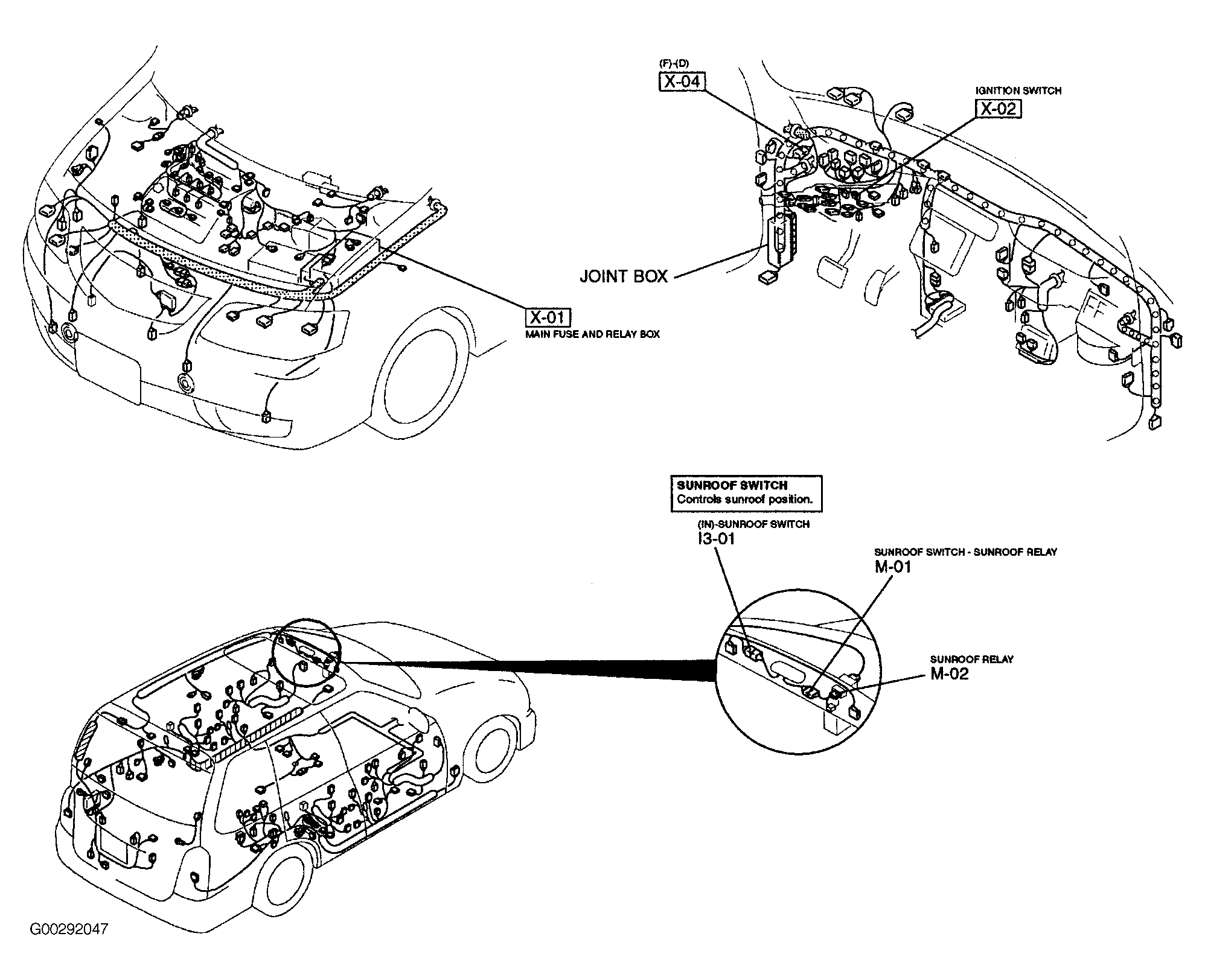 (F)-(D)
X-04

IGNITION SWITCH
X-02

JOINT BOX

X-01
MAIN FUSE AND RELAY BOX

SUNROOF SWITCH
Controls sunroof position.

(IN)-SUNROOF SWITCH
I3-01

SUNROOF SWITCH - SUNROOF RELAY
M-01

SUNROOF RELAY
M-02

G00292047