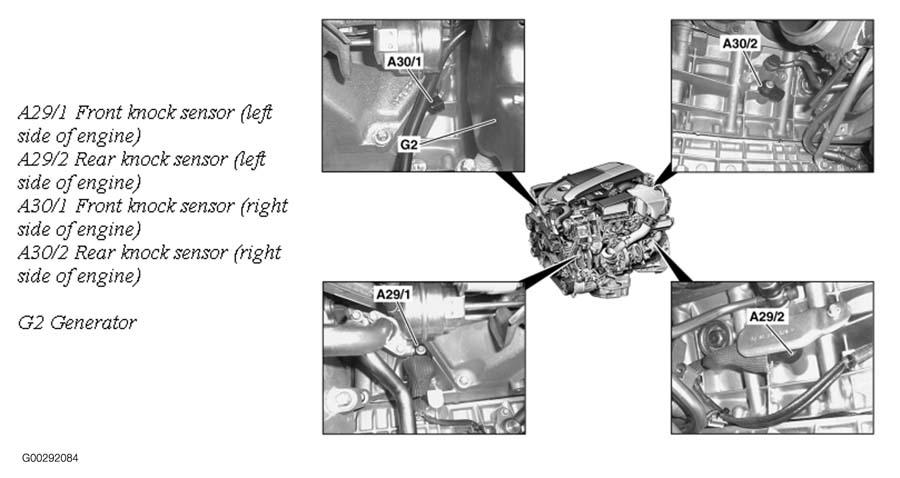 A29/1 Front knock sensor (left side of engine)
A29/2 Rear knock sensor (left side of engine)
A30/1 Front knock sensor (right side of engine)
A30/2 Rear knock sensor (right side of engine)

G2 Generator

A30/1

G2

A30/2

A29/1

A29/2

G00292084