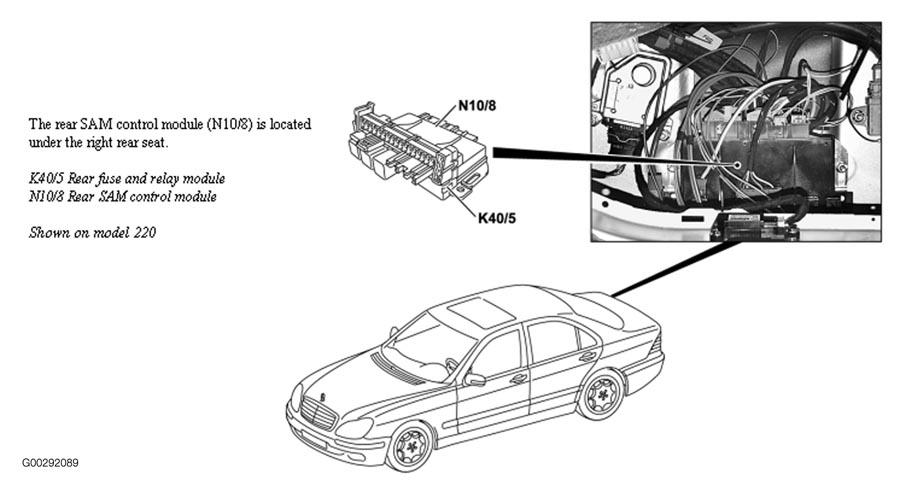 The rear SAM control module (N10/8) is located under the right rear seat.

K40/5 Rear fuse and relay module
N10/8 Rear SAM control module

Shown on model 220

N10/8

K40/5

G00292089