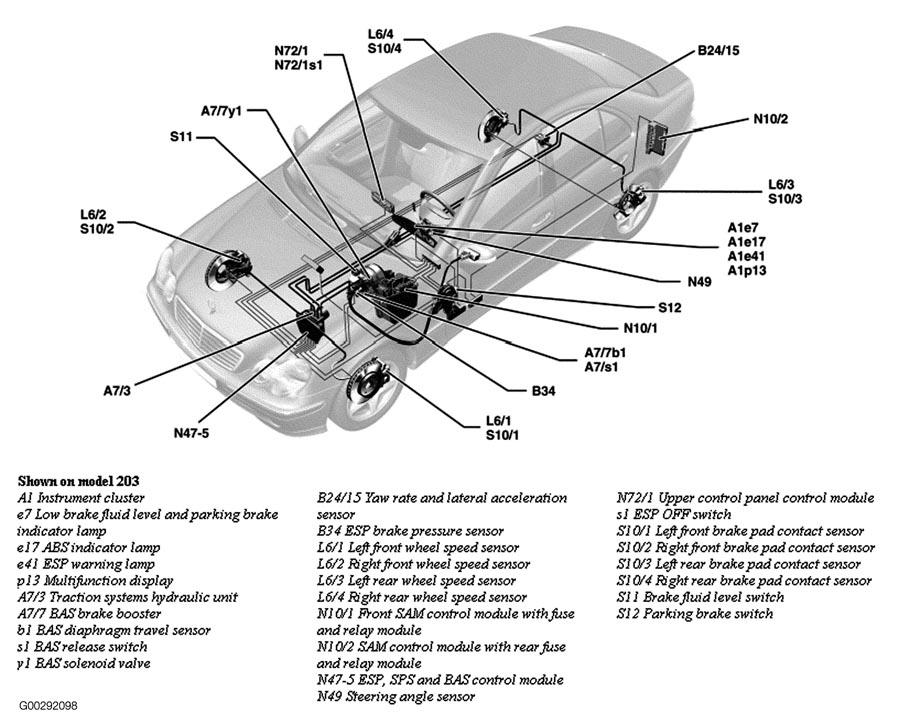 L6/4
S10/4

N72/1
N72/1s1

B24/15

A7/7y1

N10/2

S11

L6/3
S10/3

L6/2
S10/2

A1e7
A1e17
A1e41
A1p13

N49

S12

N10/1

A7/7b1
A7/s1

A7/3

B34

N47-5

L6/1
S10/1

Shown on model 203
A1 Instrument cluster
e7 Low brake fluid level and parking brake indicator lamp
e17 ABS indicator lamp
e41 ESP warning lamp
p13 Multifunction display
A7/3 Traction systems hydraulic unit
A7/7 BAS brake booster
b1 BAS diaphragm travel sensor
s1 BAS release switch
y1 BAS solenoid valve

B24/15 Yaw rate and lateral acceleration sensor
B34 ESP brake pressure sensor
L6/1 Left front wheel speed sensor
L6/2 Right front wheel speed sensor
L6/3 Left rear wheel speed sensor
L6/4 Right rear wheel speed sensor
N10/1 Front SAM control module with fuse and relay module
N10/2 SAM control module with rear fuse and relay module
N47-5 ESP, SPS and BAS control module
N49 Steering angle sensor

N72/1 Upper control panel control module
s1 ESP OFF switch
S10/1 Left front brake pad contact sensor
S10/2 Right front brake pad contact sensor
S10/3 Left rear brake pad contact sensor
S10/4 Right rear brake pad contact sensor
S11 Brake fluid level switch
S12 Parking brake switch

G00292098