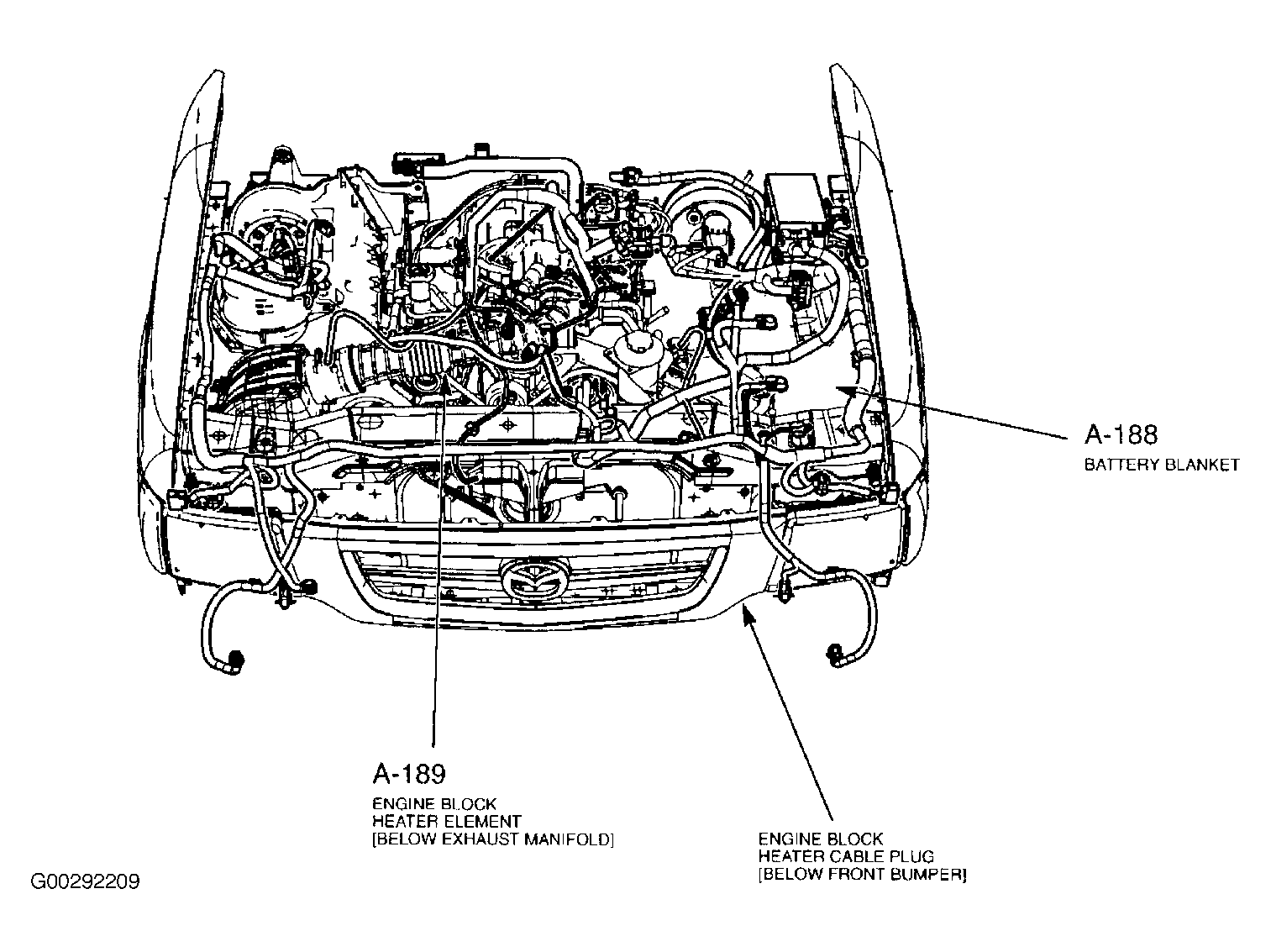 A-188
BATTERY BLANKET

A-189
ENGINE BLOCK
HEATER ELEMENT
[BELOW EXHAUST MANIFOLD]

ENGINE BLOCK
HEATER CABLE PLUG
[BELOW FRONT BUMPER]

G00292209