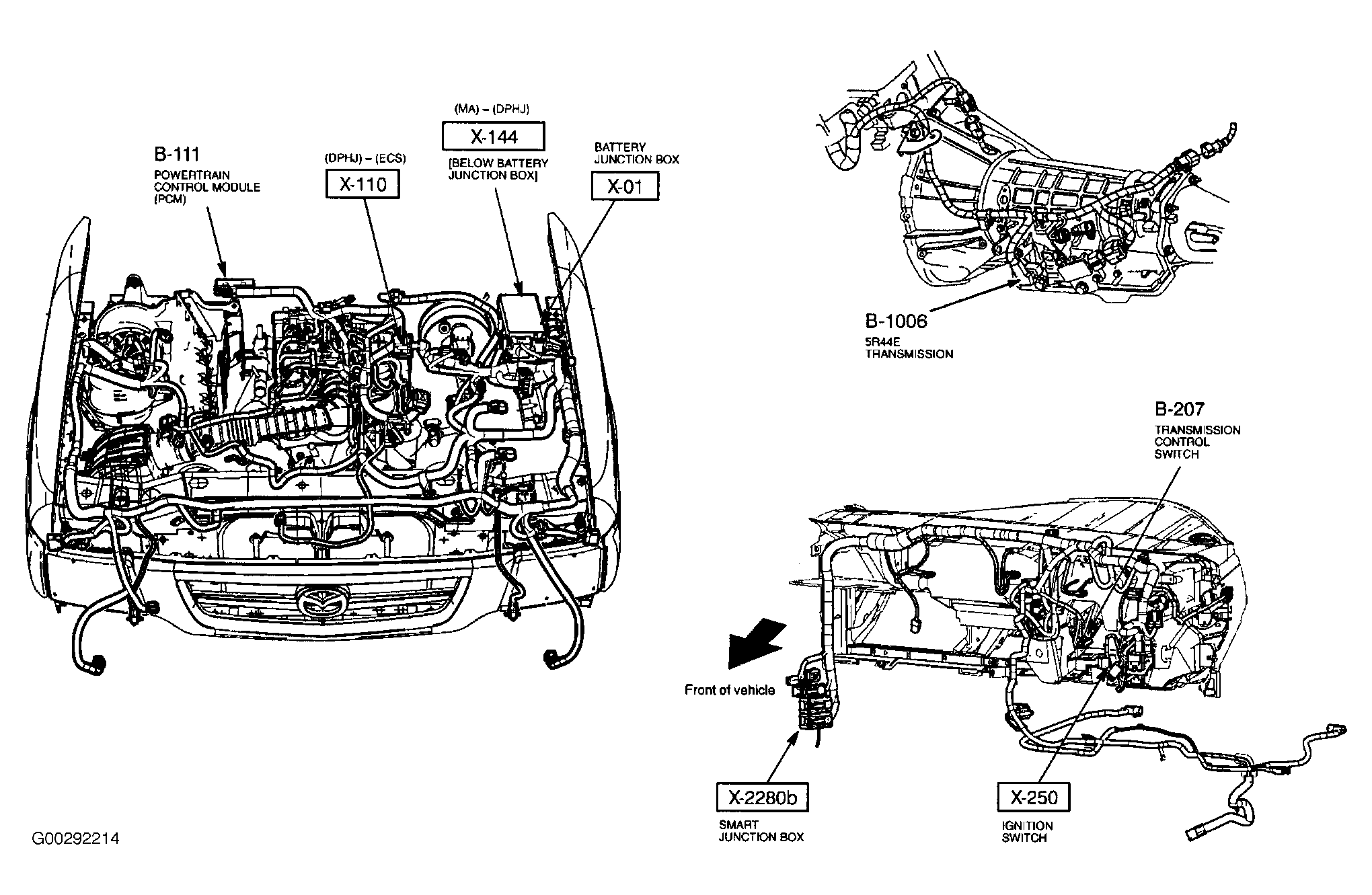 B-111
POWERTRAIN CONTROL MODULE (PCM)

(DPHJ) – (ECS)
X-110

(MA) – (DPHJ)
X-144
[BELOW BATTERY JUNCTION BOX]

BATTERY JUNCTION BOX
X-01

B-1006
5R44E TRANSMISSION

B-207
TRANSMISSION CONTROL SWITCH

Front of vehicle

X-2280b
SMART JUNCTION BOX

X-250
IGNITION SWITCH

G00292214