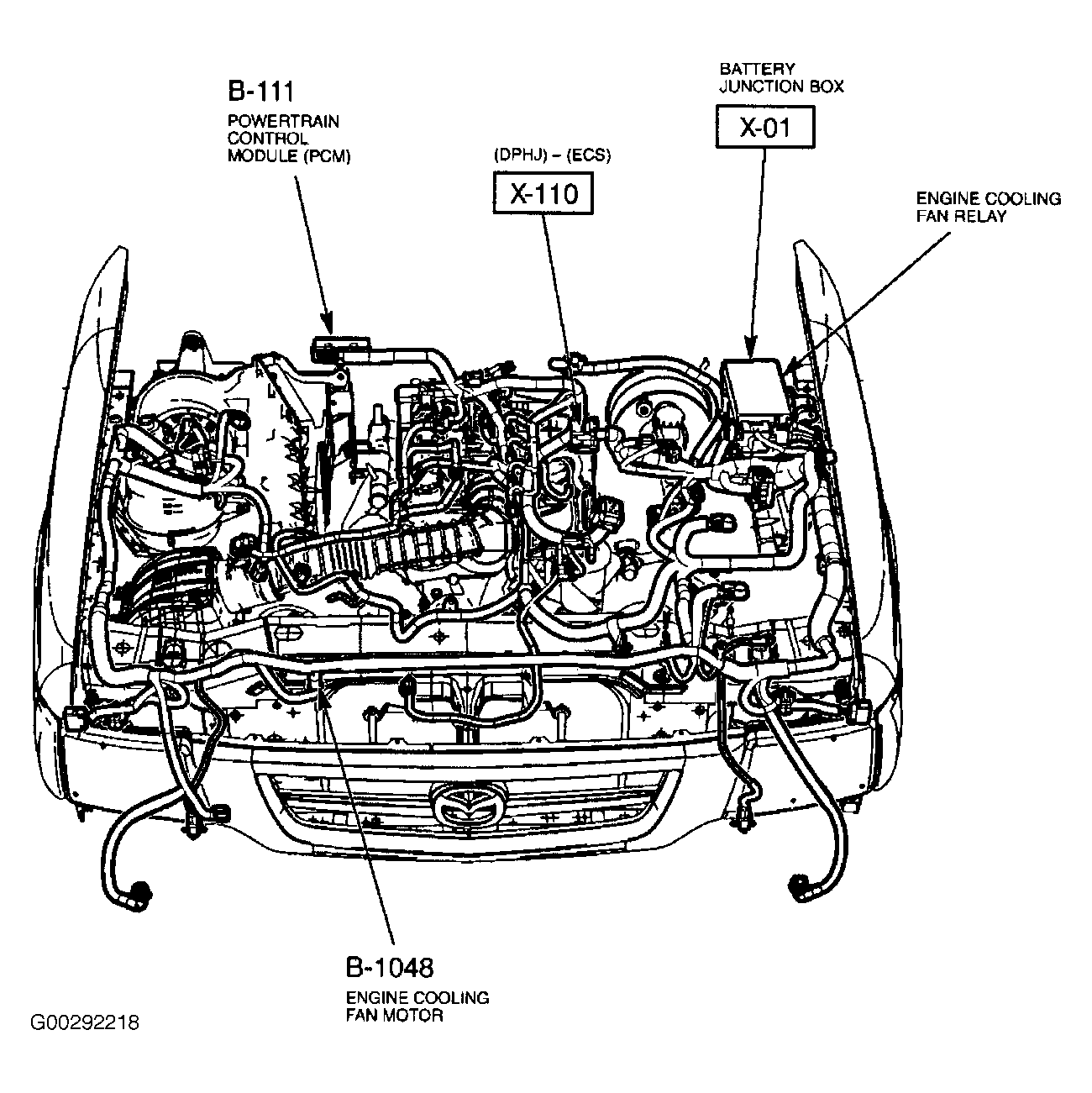 B-111
POWERTRAIN CONTROL MODULE (PCM)

(DPHJ) – (ECS)
X-110

BATTERY JUNCTION BOX
X-01

ENGINE COOLING FAN RELAY

B-1048
ENGINE COOLING FAN MOTOR

G00292218