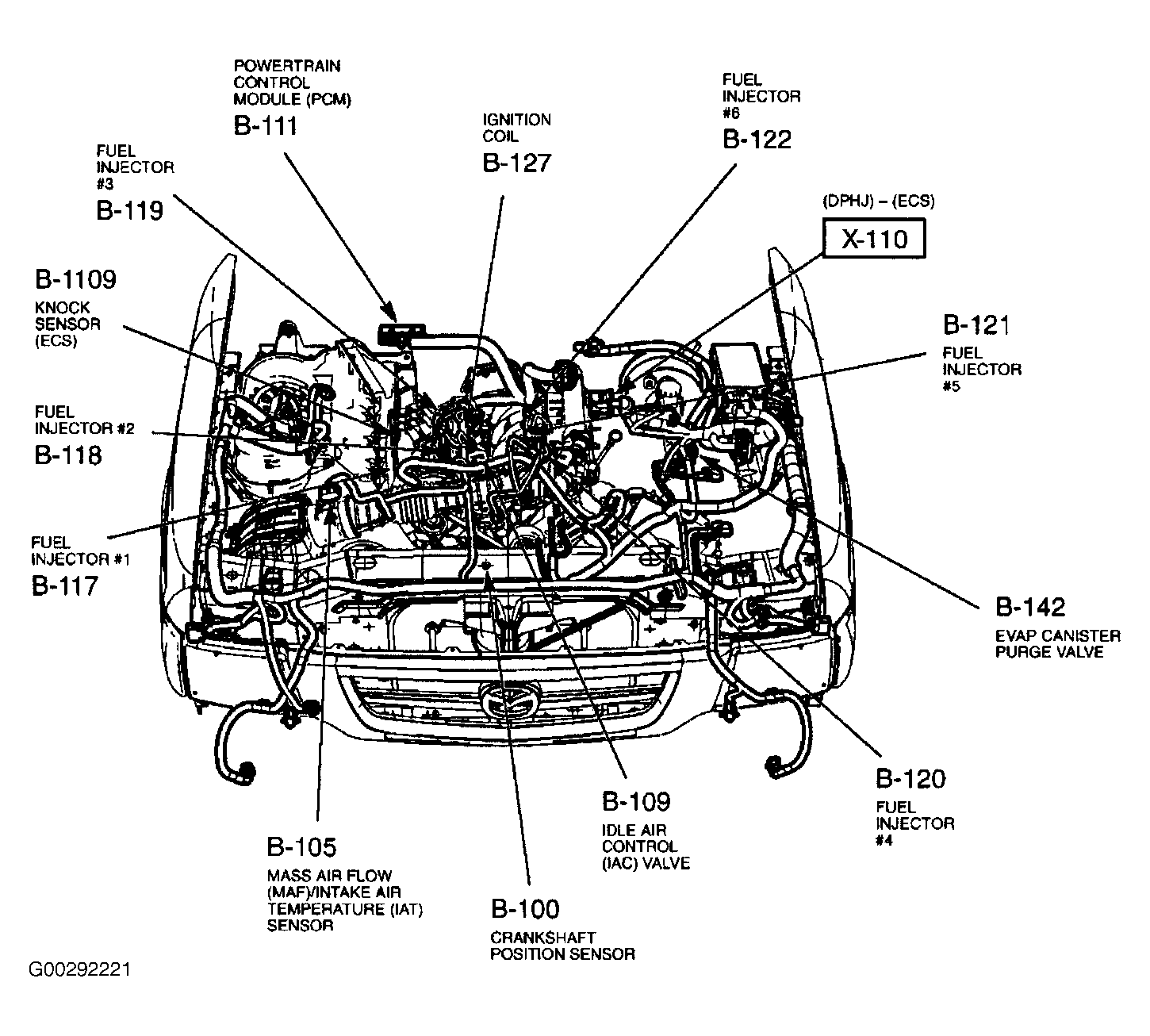 POWERTRAIN CONTROL MODULE (PCM)
B-111

FUEL INJECTOR #6
B-122

IGNITION COIL
B-127

FUEL INJECTOR #3
B-119

(DPHJ) – (ECS)
X-110

B-1109
KNOCK SENSOR (ECS)

B-121
FUEL INJECTOR #5

FUEL INJECTOR #2
B-118

FUEL INJECTOR #1
B-117

B-142
EVAP CANISTER PURGE VALVE

B-120
FUEL INJECTOR #4

B-109
IDLE AIR CONTROL (IAC) VALVE

B-105
MASS AIR FLOW (MAF)/INTAKE AIR TEMPERATURE (IAT) SENSOR

B-100
CRANKSHAFT POSITION SENSOR

G00292221