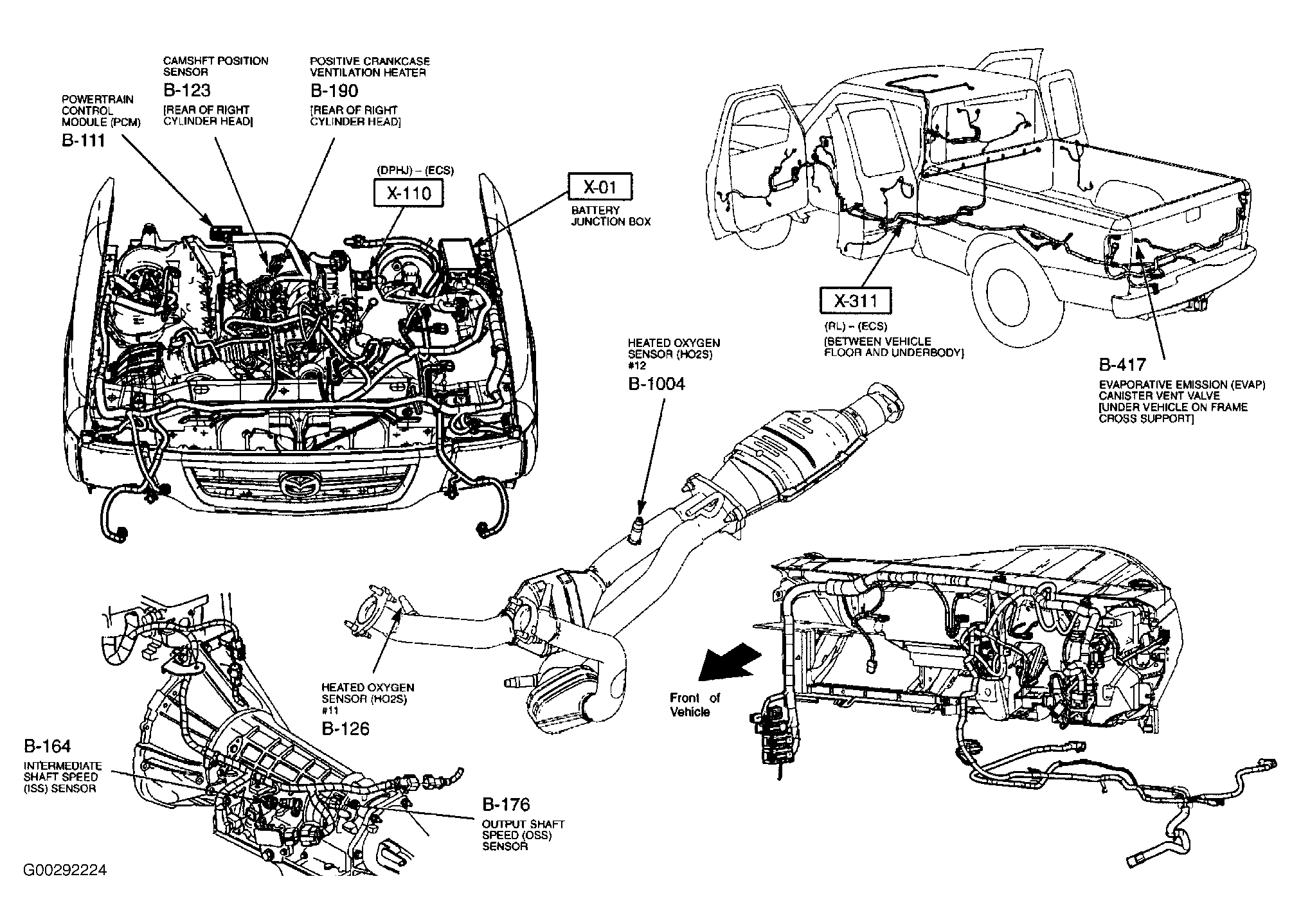 POWERTRAIN CONTROL MODULE (PCM)
B-111

CAMSHFT POSITION SENSOR
B-123
[REAR OF RIGHT CYLINDER HEAD]

POSITIVE CRANKCASE VENTILATION HEATER
B-190
[REAR OF RIGHT CYLINDER HEAD]

(DPHJ) – (ECS)
X-110

X-01
BATTERY JUNCTION BOX

X-311
(RL) – (ECS)
[BETWEEN VEHICLE FLOOR AND UNDERBODY]

B-417
EVAPORATIVE EMISSION (EVAP) CANISTER VENT VALVE
[UNDER VEHICLE ON FRAME CROSS SUPPORT]

HEATED OXYGEN SENSOR (HO2S) #12
B-1004

HEATED OXYGEN SENSOR (HO2S) #11
B-126

Front of Vehicle

B-164
INTERMEDIATE SHAFT SPEED (ISS) SENSOR

B-176
OUTPUT SHAFT SPEED (OSS) SENSOR

G00292224