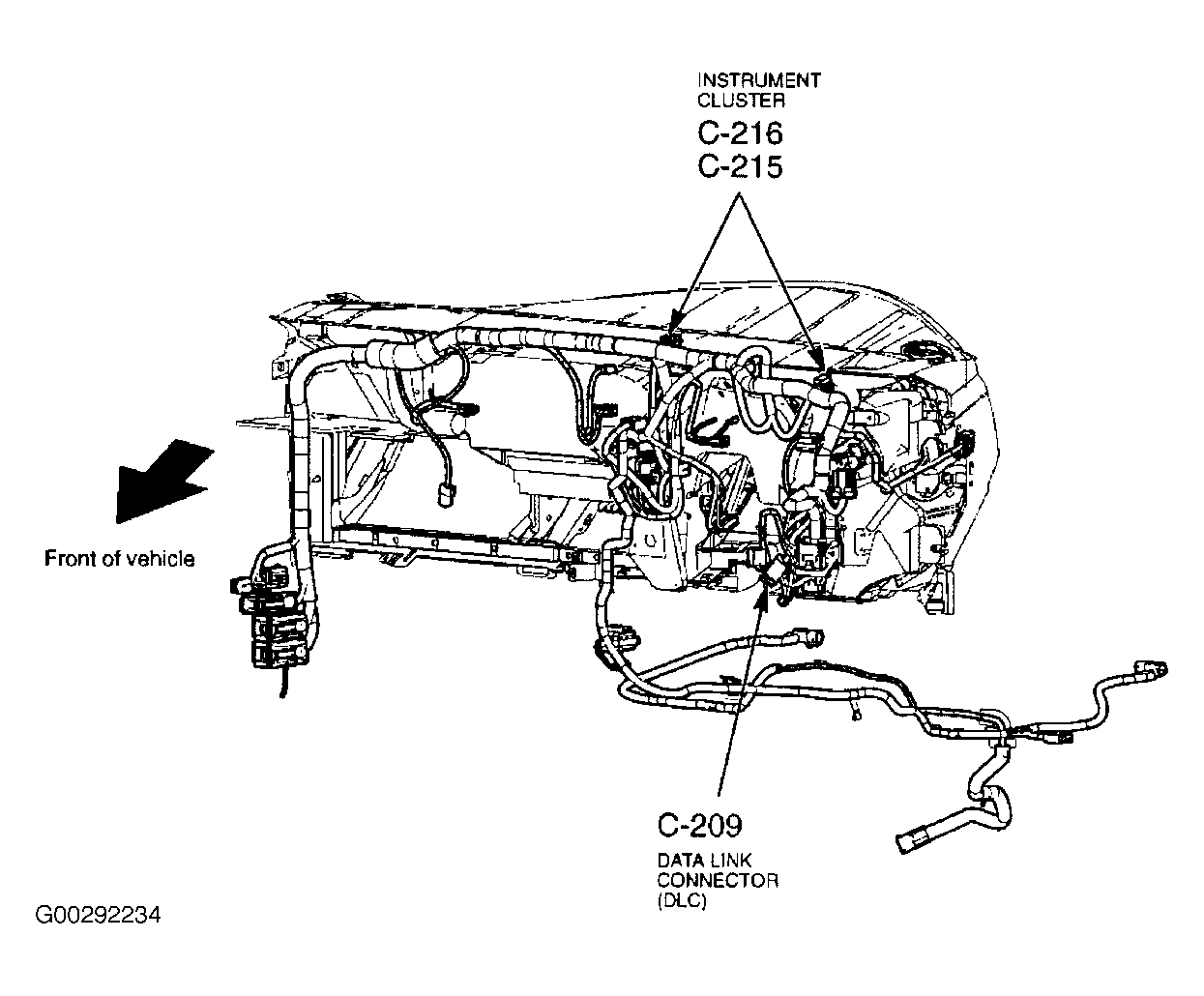 INSTRUMENT CLUSTER
C-216
C-215

Front of vehicle

C-209
DATA LINK CONNECTOR (DLC)

G00292234