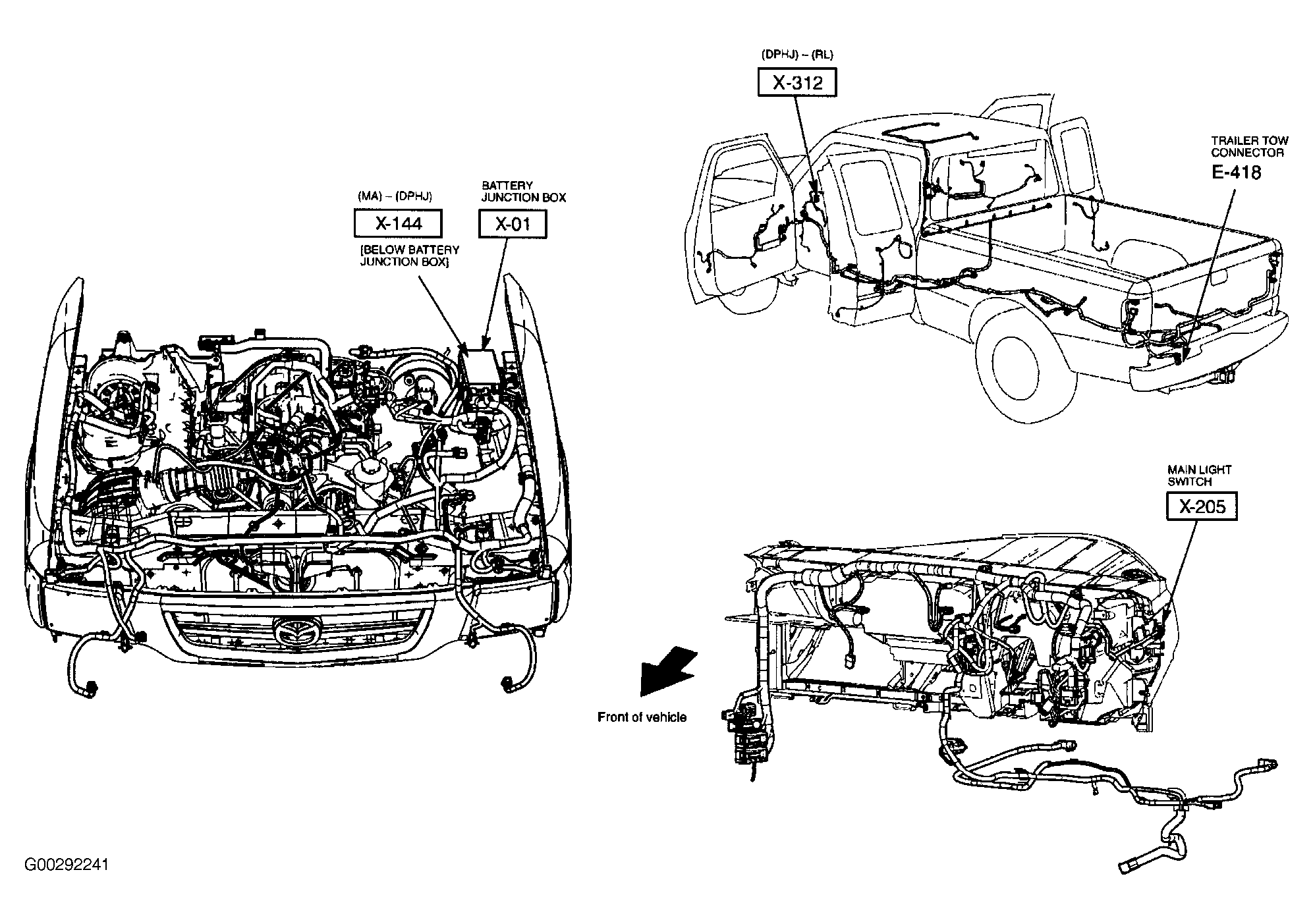 (DPHJ) – (RL)

X-312

TRAILER TOW CONNECTOR

E-418

(MA) – (DPHJ)

X-144

[BELOW BATTERY JUNCTION BOX]

BATTERY JUNCTION BOX

X-01

MAIN LIGHT SWITCH

X-205

Front of vehicle

G00292241