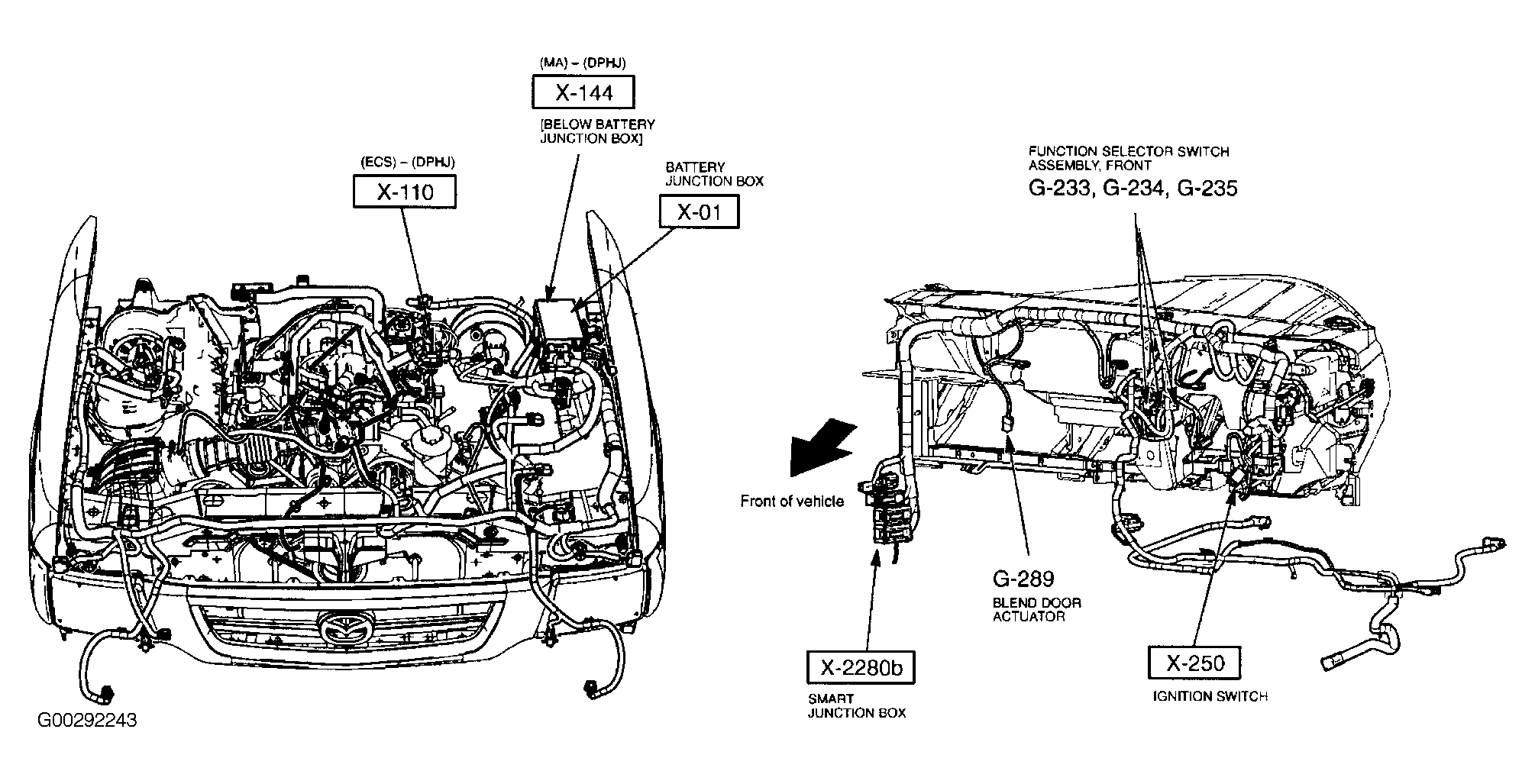 (MA) – (DPHJ)
X-144
[BELOW BATTERY JUNCTION BOX]

(ECS) – (DPHJ)
X-110

BATTERY JUNCTION BOX
X-01

FUNCTION SELECTOR SWITCH ASSEMBLY, FRONT
G-233, G-234, G-235

Front of vehicle

G-289
BLEND DOOR ACTUATOR

X-2280b
SMART JUNCTION BOX

X-250
IGNITION SWITCH

G00292243