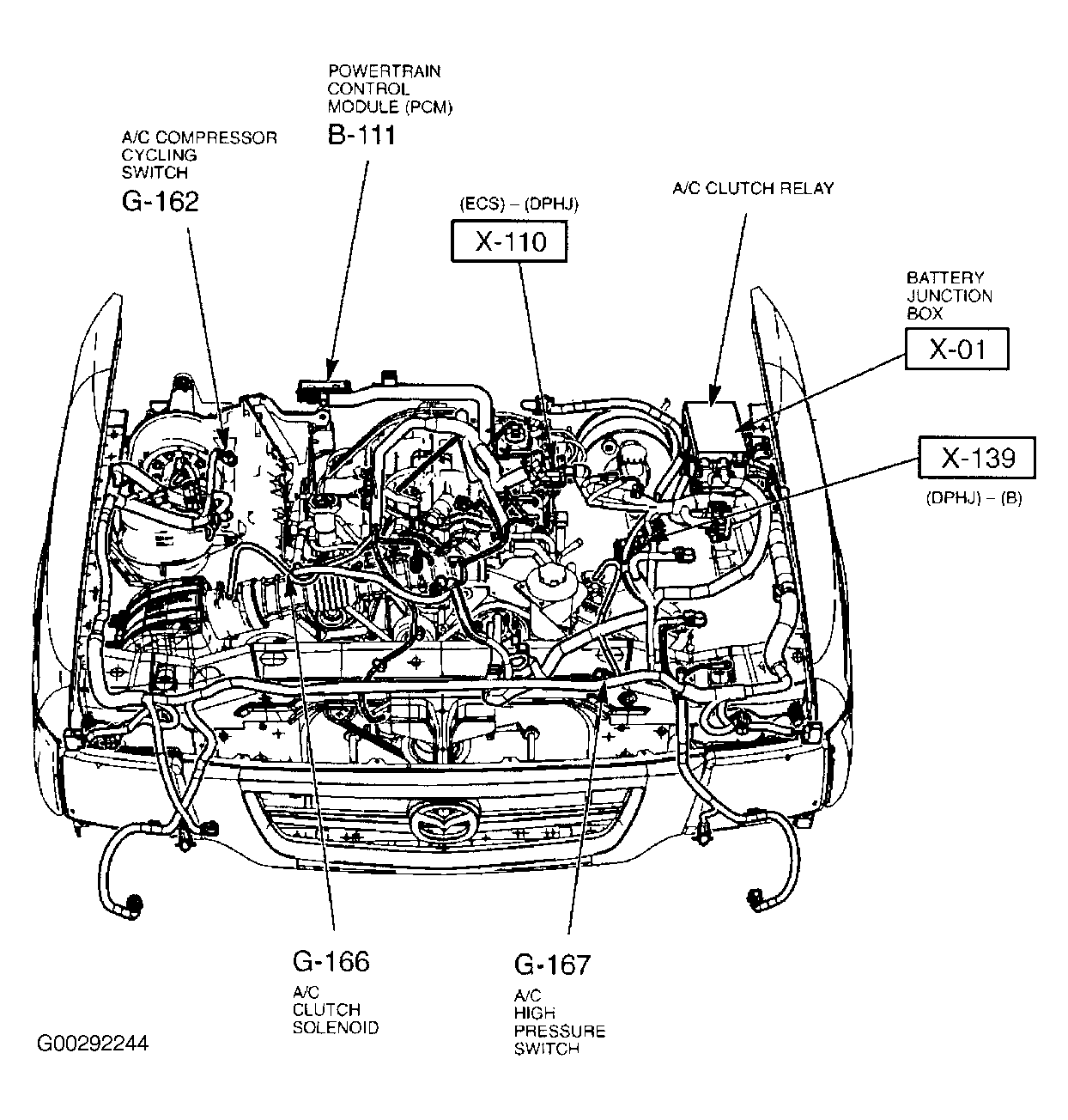 POWERTRAIN CONTROL MODULE (PCM)
B-111

A/C COMPRESSOR CYCLING SWITCH
G-162

(ECS) – (DPHJ)
X-110

A/C CLUTCH RELAY

BATTERY JUNCTION BOX
X-01

X-139
(DPHJ) – (B)

G-166
A/C CLUTCH SOLENOID

G-167
A/C HIGH PRESSURE SWITCH

G00292244