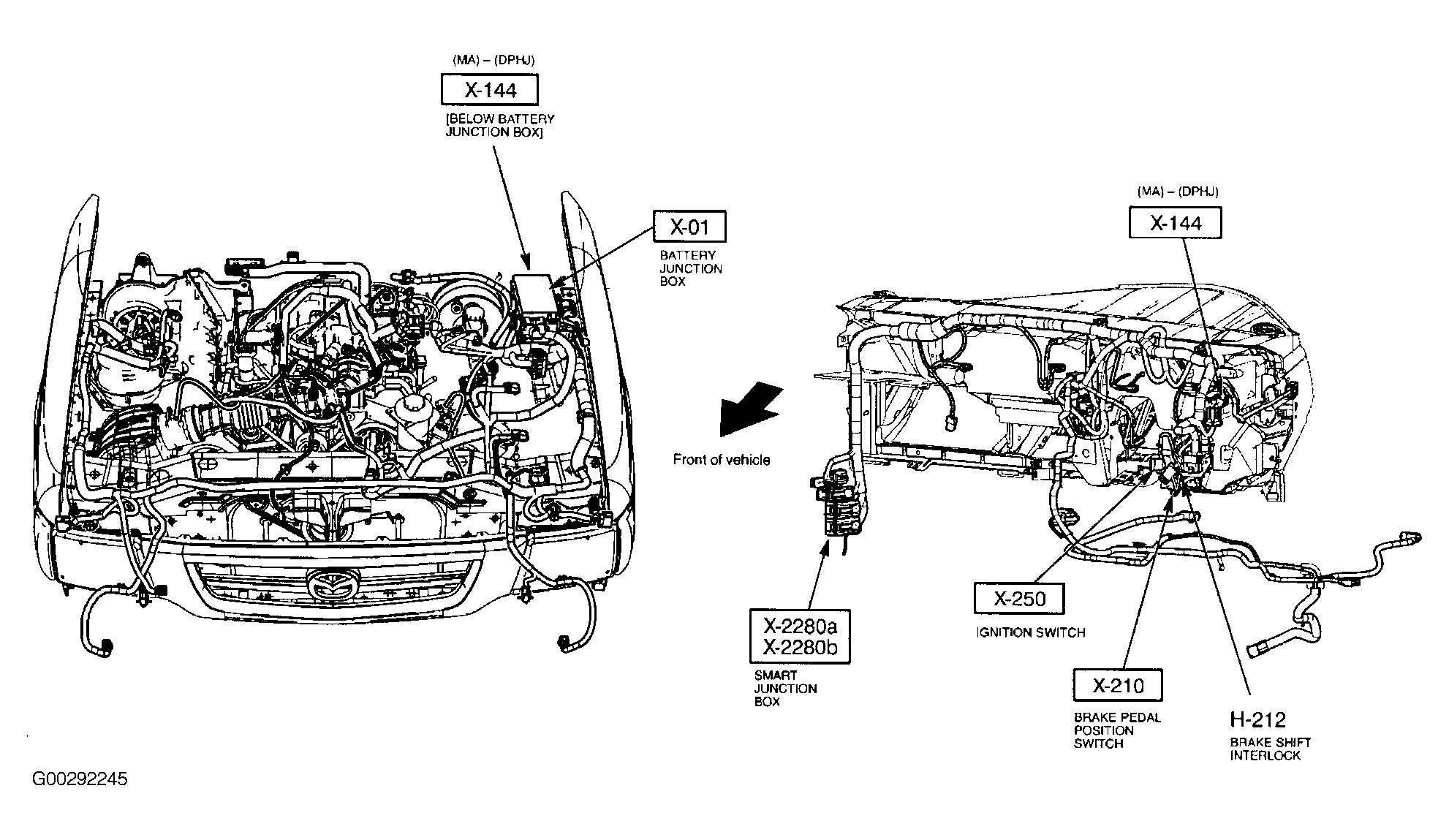 (MA) – (DPHJ)
X-144
[BELOW BATTERY JUNCTION BOX]

X-01
BATTERY JUNCTION BOX

Front of vehicle

(MA) – (DPHJ)
X-144

X-2280a
X-2280b
SMART JUNCTION BOX

X-250
IGNITION SWITCH

X-210
BRAKE PEDAL POSITION SWITCH

H-212
BRAKE SHIFT INTERLOCK

G00292245