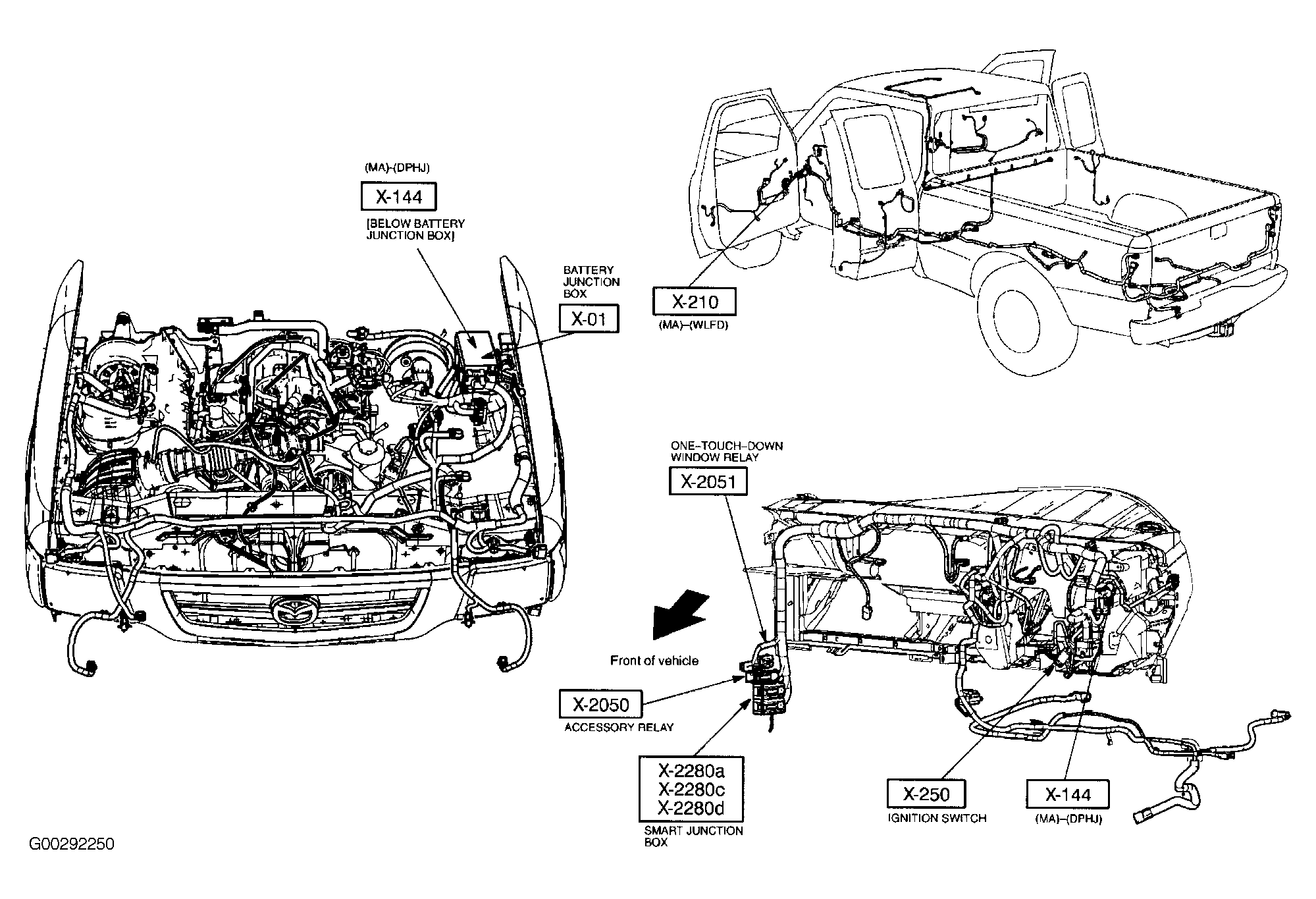 (MA)–(DPHJ)

X-144

[BELOW BATTERY JUNCTION BOX]

BATTERY JUNCTION BOX

X-01

X-210

(MA)–(WLFD)

ONE–TOUCH–DOWN WINDOW RELAY

X-2051

Front of vehicle

X-2050

ACCESSORY RELAY

X-2280a
X-2280c
X-2280d

SMART JUNCTION BOX

X-250

IGNITION SWITCH

X-144

(MA)–(DPHJ)

G00292250