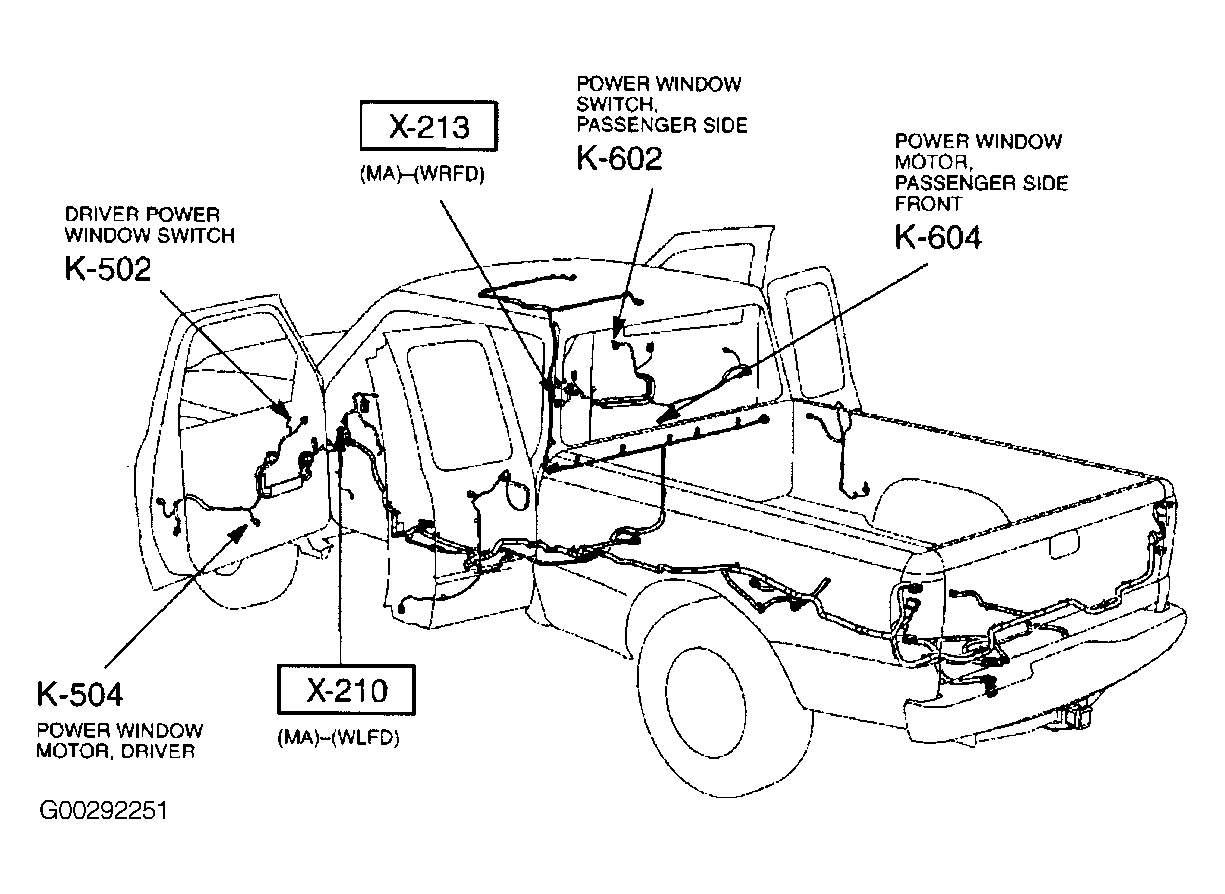 X-213

(MA)–(WRFD)

POWER WINDOW SWITCH, PASSENGER SIDE

K-602

POWER WINDOW MOTOR, PASSENGER SIDE FRONT

K-604

DRIVER POWER WINDOW SWITCH

K-502

K-504

POWER WINDOW MOTOR, DRIVER

X-210

(MA)–(WLFD)

G00292251