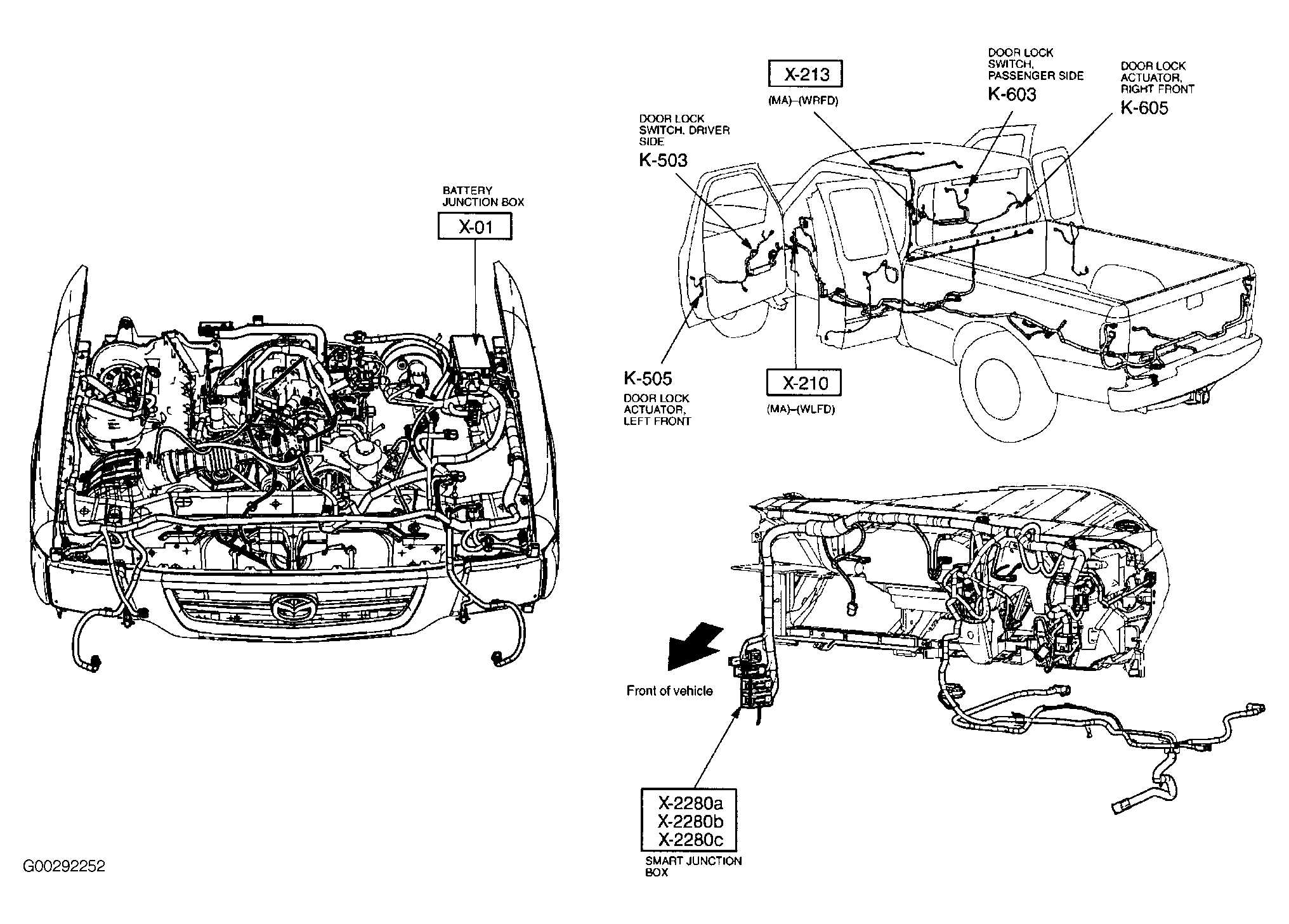 BATTERY JUNCTION BOX
X-01

X-213
(MA)–(WRFD)

DOOR LOCK SWITCH, PASSENGER SIDE
K-603

DOOR LOCK ACTUATOR, RIGHT FRONT
K-605

DOOR LOCK SWITCH, DRIVER SIDE
K-503

K-505
DOOR LOCK ACTUATOR, LEFT FRONT

X-210
(MA)–(WLFD)

Front of vehicle

X-2280a
X-2280b
X-2280c
SMART JUNCTION BOX

G00292252