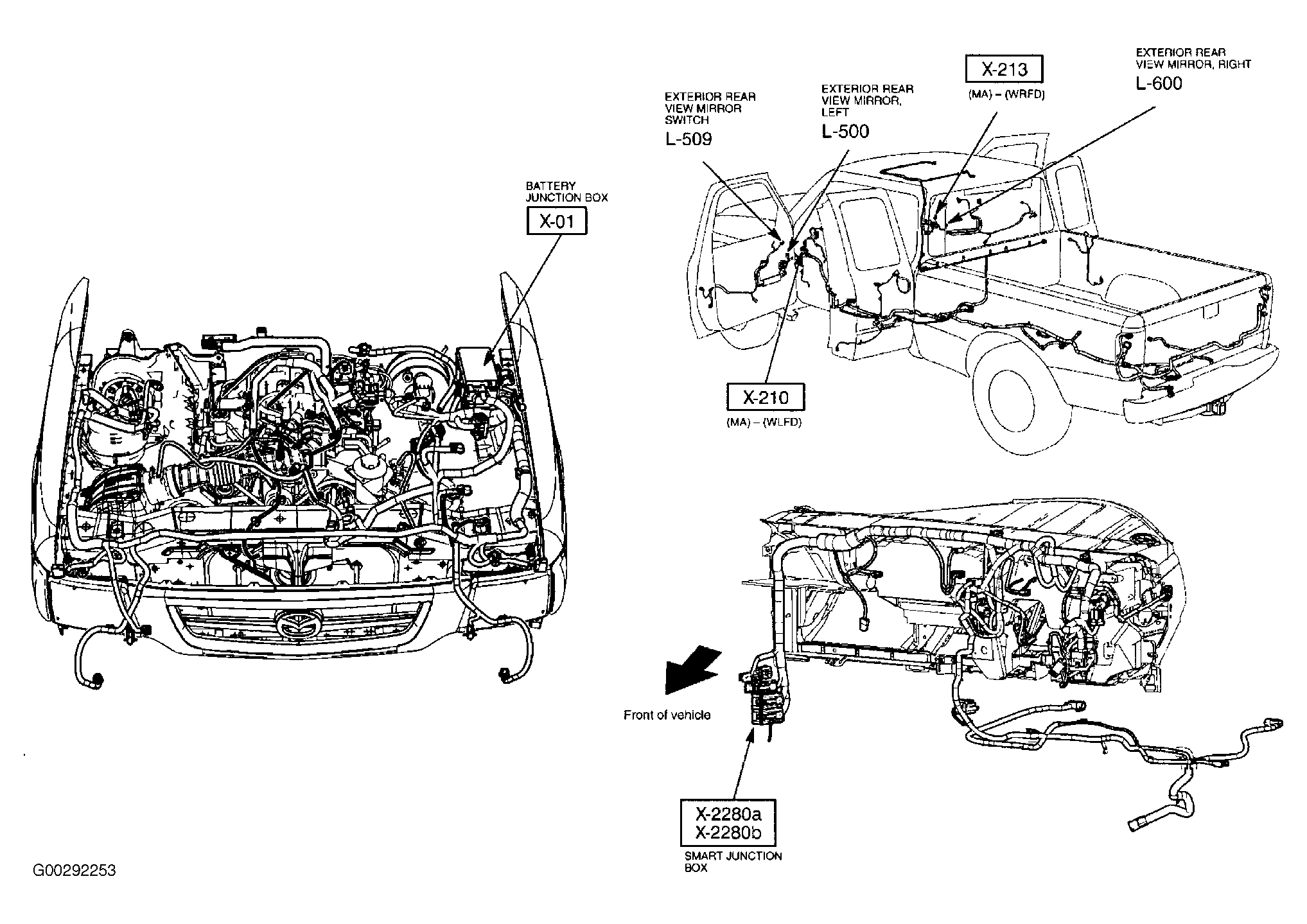 BATTERY JUNCTION BOX
X-01

EXTERIOR REAR VIEW MIRROR SWITCH
L-509

EXTERIOR REAR VIEW MIRROR, LEFT
L-500

X-213
(MA) – (WRFD)

EXTERIOR REAR VIEW MIRROR, RIGHT
L-600

X-210
(MA) – (WLFD)

Front of vehicle

X-2280a
X-2280b
SMART JUNCTION BOX

G00292253