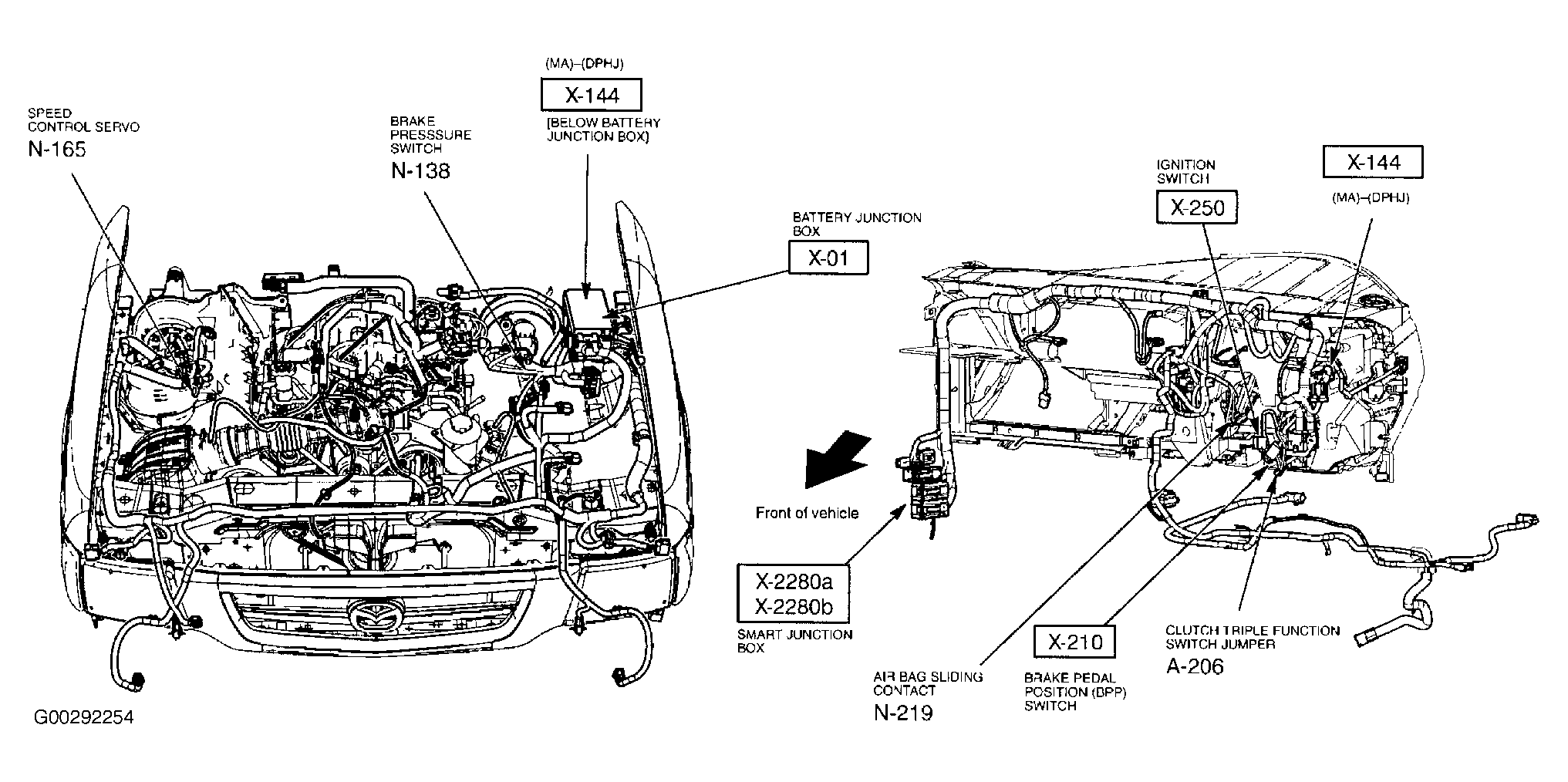 SPEED CONTROL SERVO
N-165

BRAKE PRESSSURE SWITCH
N-138

(MA)–(DPHJ)
X-144
[BELOW BATTERY JUNCTION BOX]

BATTERY JUNCTION BOX
X-01

IGNITION SWITCH
X-250

X-144
(MA)–(DPHJ)

Front of vehicle

X-2280a
X-2280b
SMART JUNCTION BOX

AIR BAG SLIDING CONTACT
N-219

X-210
BRAKE PEDAL POSITION (BPP) SWITCH

CLUTCH TRIPLE FUNCTION SWITCH JUMPER
A-206

G00292254