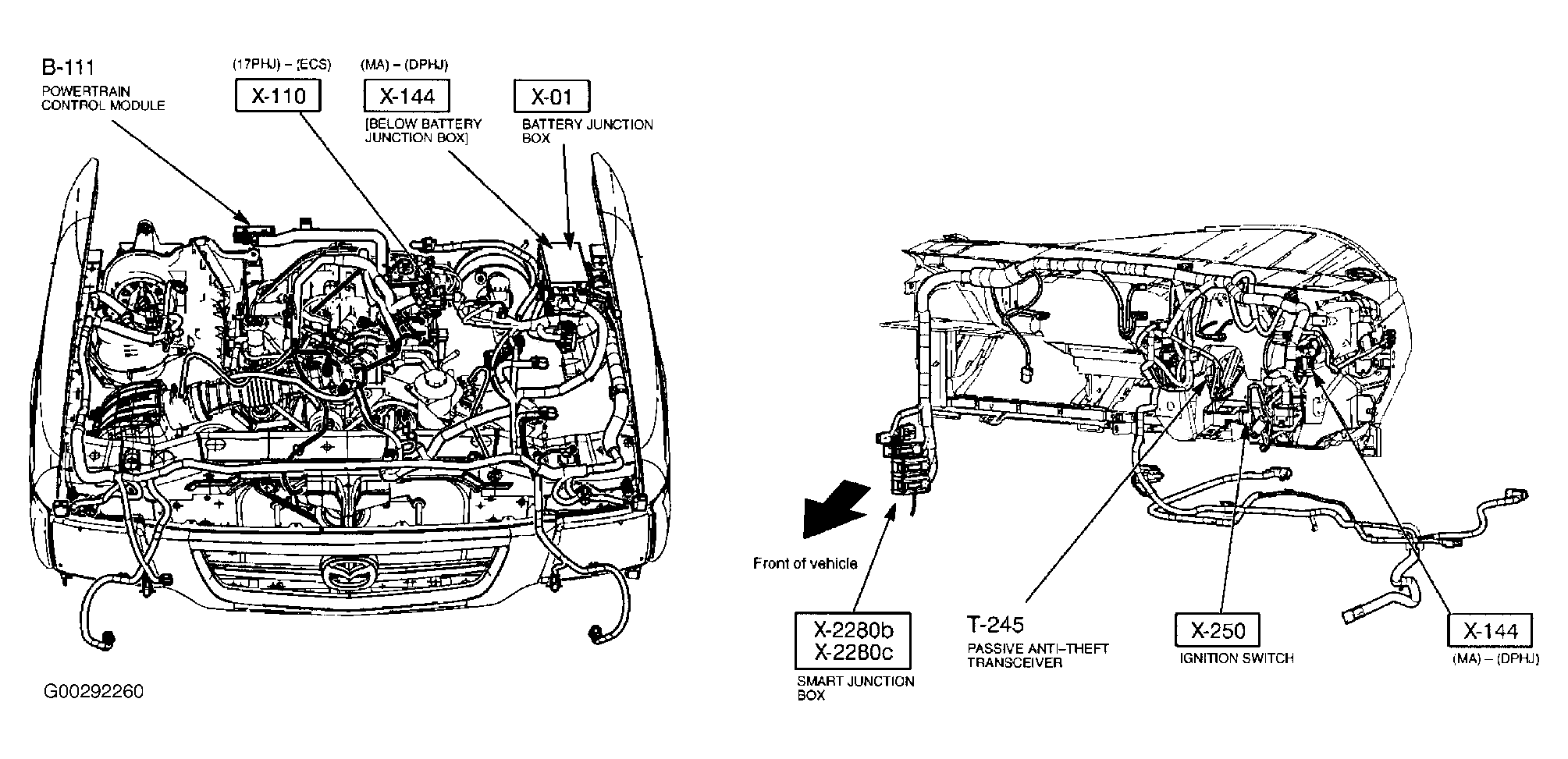 B-111
POWERTRAIN CONTROL MODULE

(17PHJ) – (ECS)
X-110

(MA) – (DPHJ)
X-144
[BELOW BATTERY JUNCTION BOX]

X-01
BATTERY JUNCTION BOX

G00292260

Front of vehicle

X-2280b
X-2280c
SMART JUNCTION BOX

T-245
PASSIVE ANTI–THEFT TRANSCEIVER

X-250
IGNITION SWITCH

X-144
(MA) – (DPHJ)