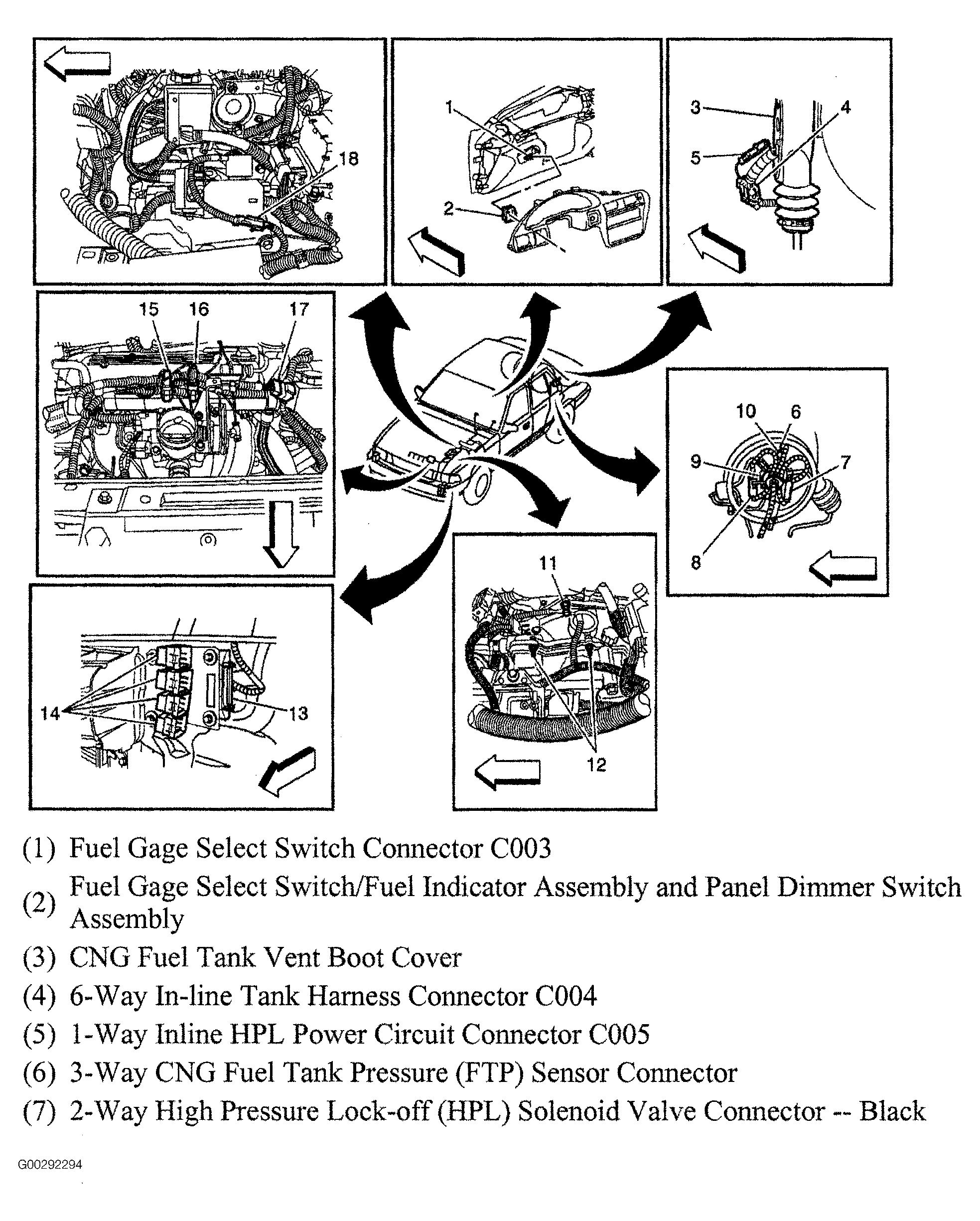 18

1
2

3
4
5

15 16 17

10 6
9 7
8

11
12

14
13

(1) Fuel Gage Select Switch Connector C003
(2) Fuel Gage Select Switch/Fuel Indicator Assembly and Panel Dimmer Switch Assembly
(3) CNG Fuel Tank Vent Boot Cover
(4) 6-Way In-line Tank Harness Connector C004
(5) 1-Way Inline HPL Power Circuit Connector C005
(6) 3-Way CNG Fuel Tank Pressure (FTP) Sensor Connector
(7) 2-Way High Pressure Lock-off (HPL) Solenoid Valve Connector -- Black

G00292294