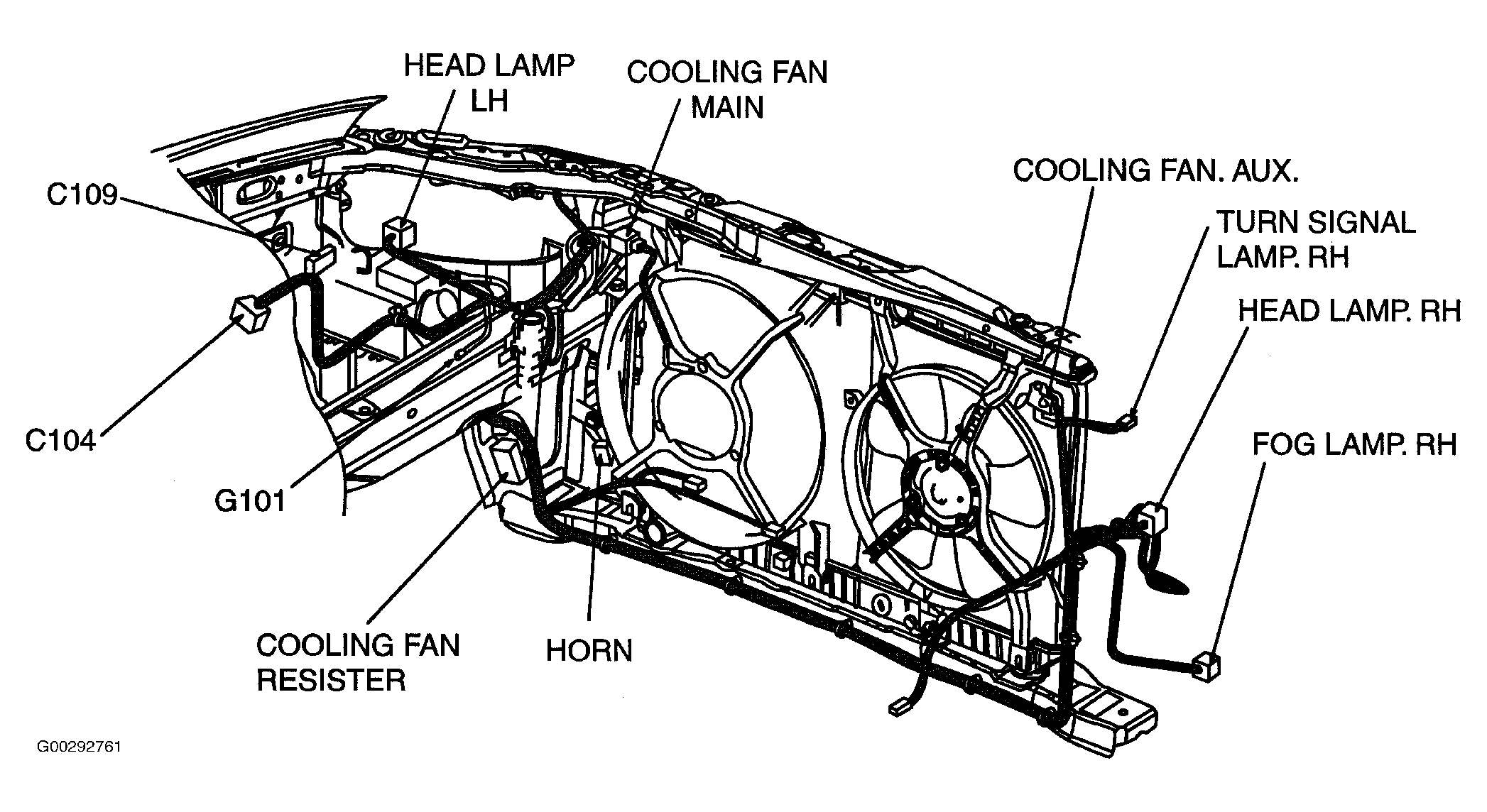 HEAD LAMP LH

COOLING FAN MAIN

COOLING FAN. AUX.

TURN SIGNAL LAMP. RH

HEAD LAMP. RH

FOG LAMP. RH

C109

C104

G101

COOLING FAN RESISTER

HORN

G00292761