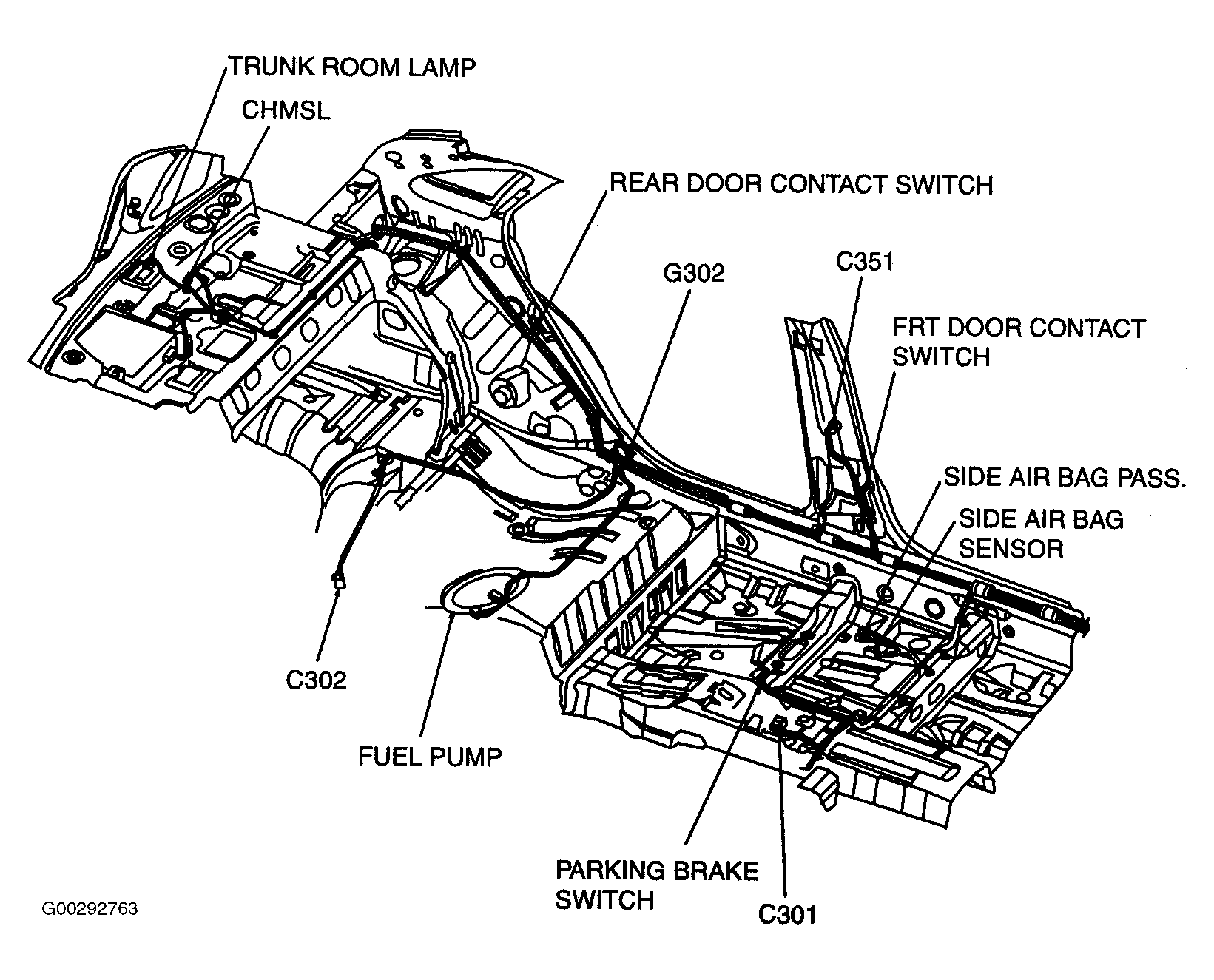 TRUNK ROOM LAMP

CHMSL

REAR DOOR CONTACT SWITCH

G302

C351

FRT DOOR CONTACT SWITCH

SIDE AIR BAG PASS.

SIDE AIR BAG SENSOR

C302

FUEL PUMP

PARKING BRAKE SWITCH

C301

G00292763