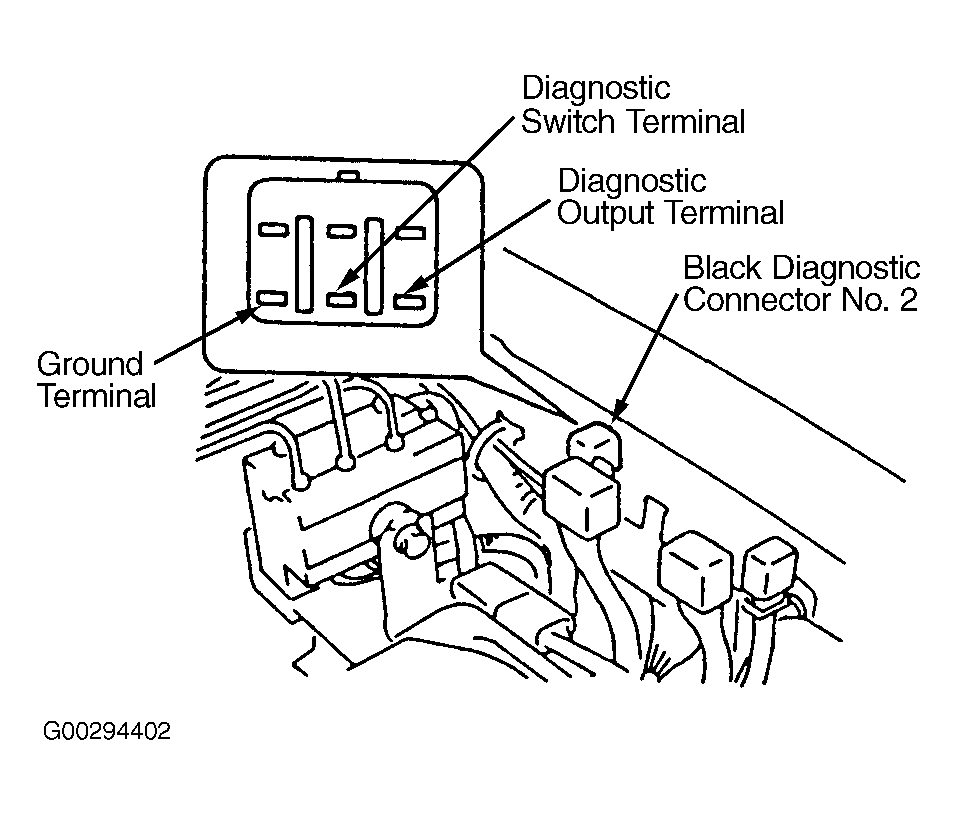 Diagnostic Switch Terminal

Diagnostic Output Terminal

Black Diagnostic Connector No. 2

Ground Terminal

G00294402