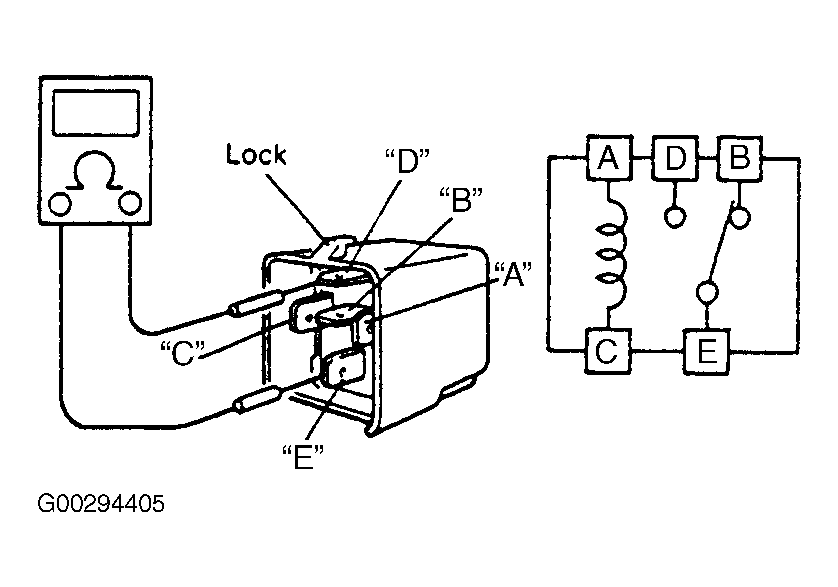 Ω

Lock

"D"

"B"

"A"

"C"

"E"

A D B

C E

G00294405