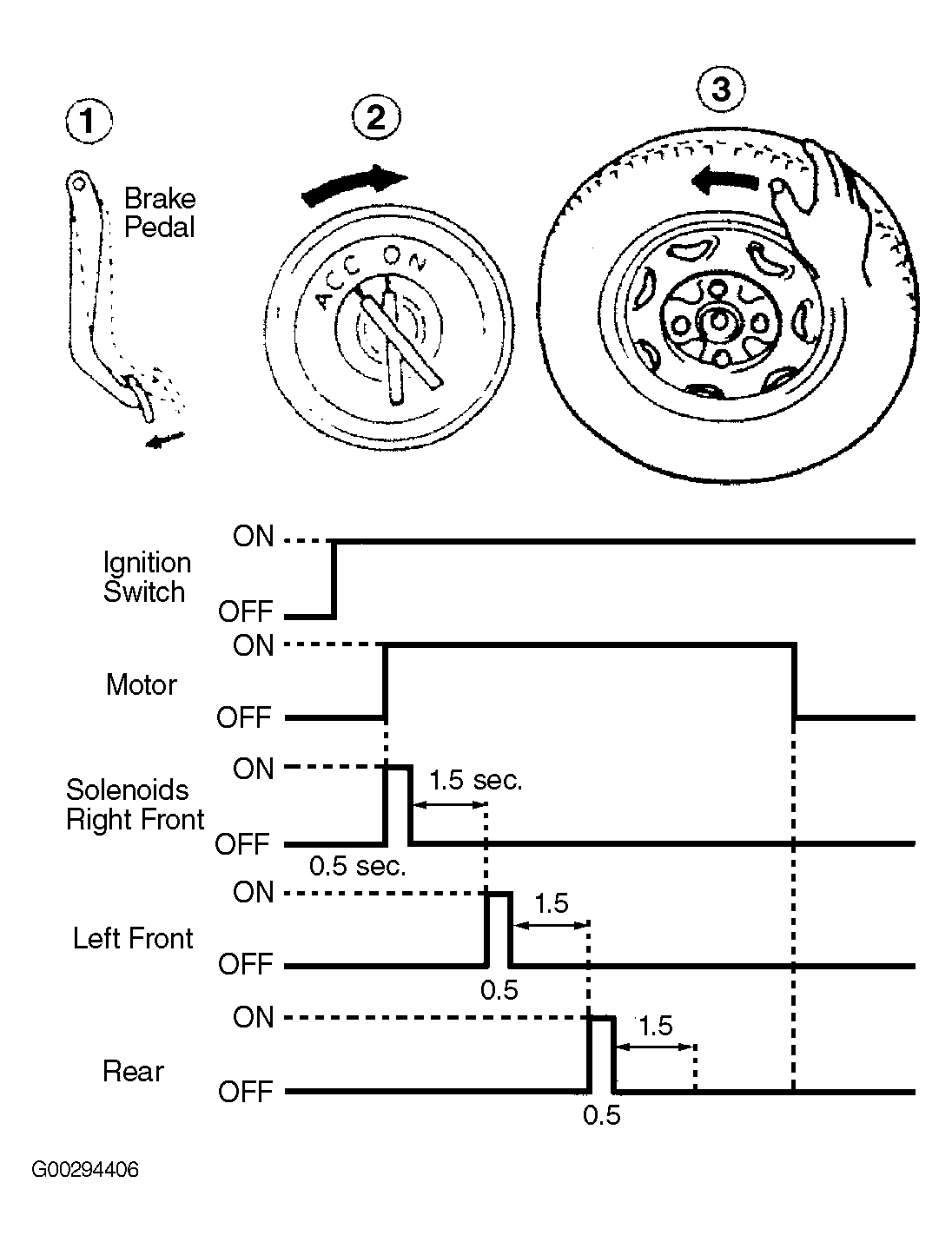 1

Brake Pedal

2

ACC ON

3

Ignition Switch

ON

OFF

Motor

ON

OFF

Solenoids Right Front

ON

OFF

1.5 sec.

0.5 sec.

Left Front

ON

OFF

1.5

0.5

Rear

ON

OFF

1.5

0.5

G00294406