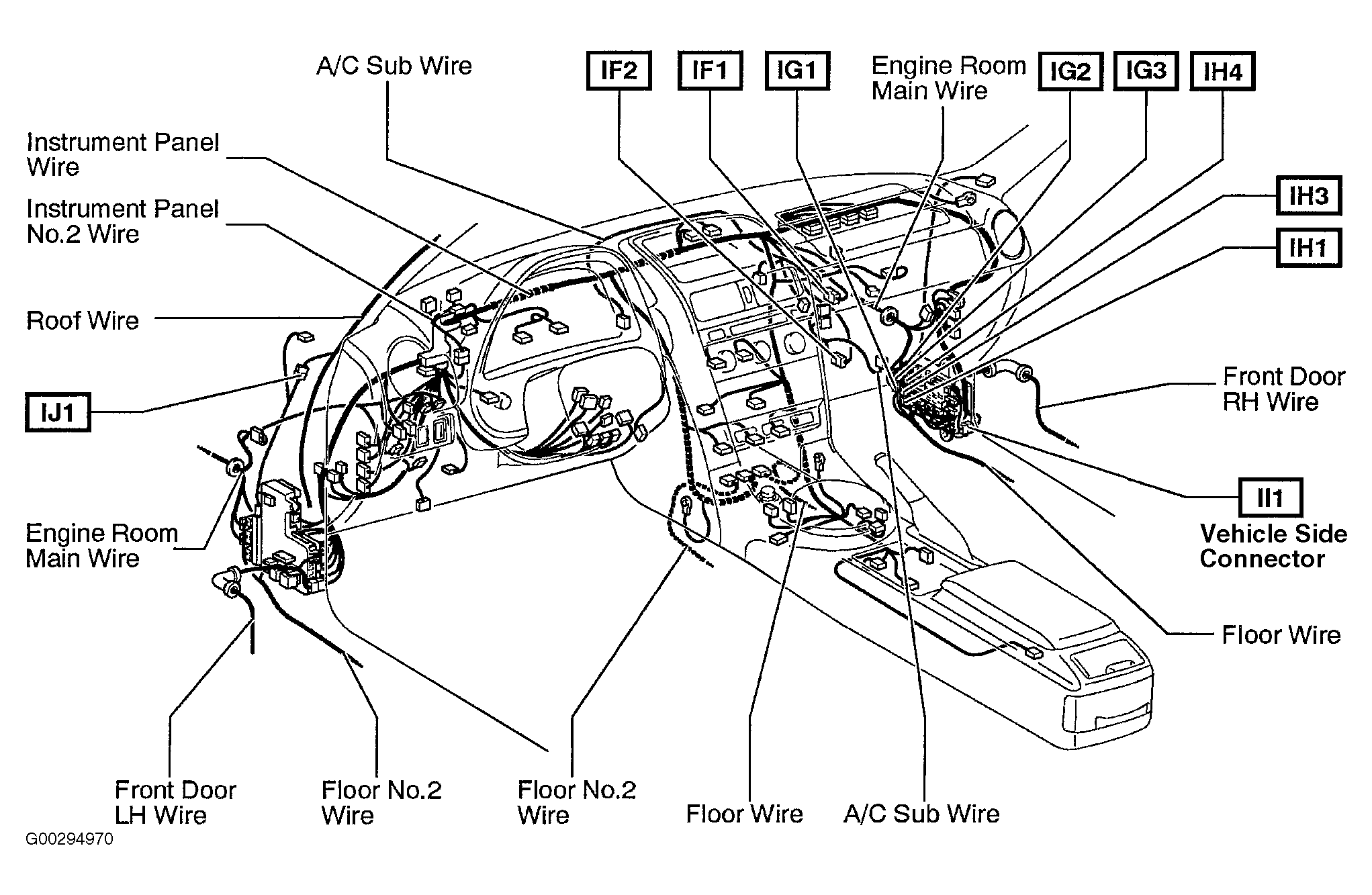 A/C Sub Wire

IF2

IF1

IG1

Engine Room Main Wire

IG2

IG3

IH4

Instrument Panel Wire

Instrument Panel No.2 Wire

IH3

IH1

Roof Wire

IJ1

Front Door RH Wire

II1

Vehicle Side Connector

Engine Room Main Wire

Floor Wire

Front Door LH Wire

Floor No.2 Wire

Floor No.2 Wire

Floor Wire

A/C Sub Wire

G00294970