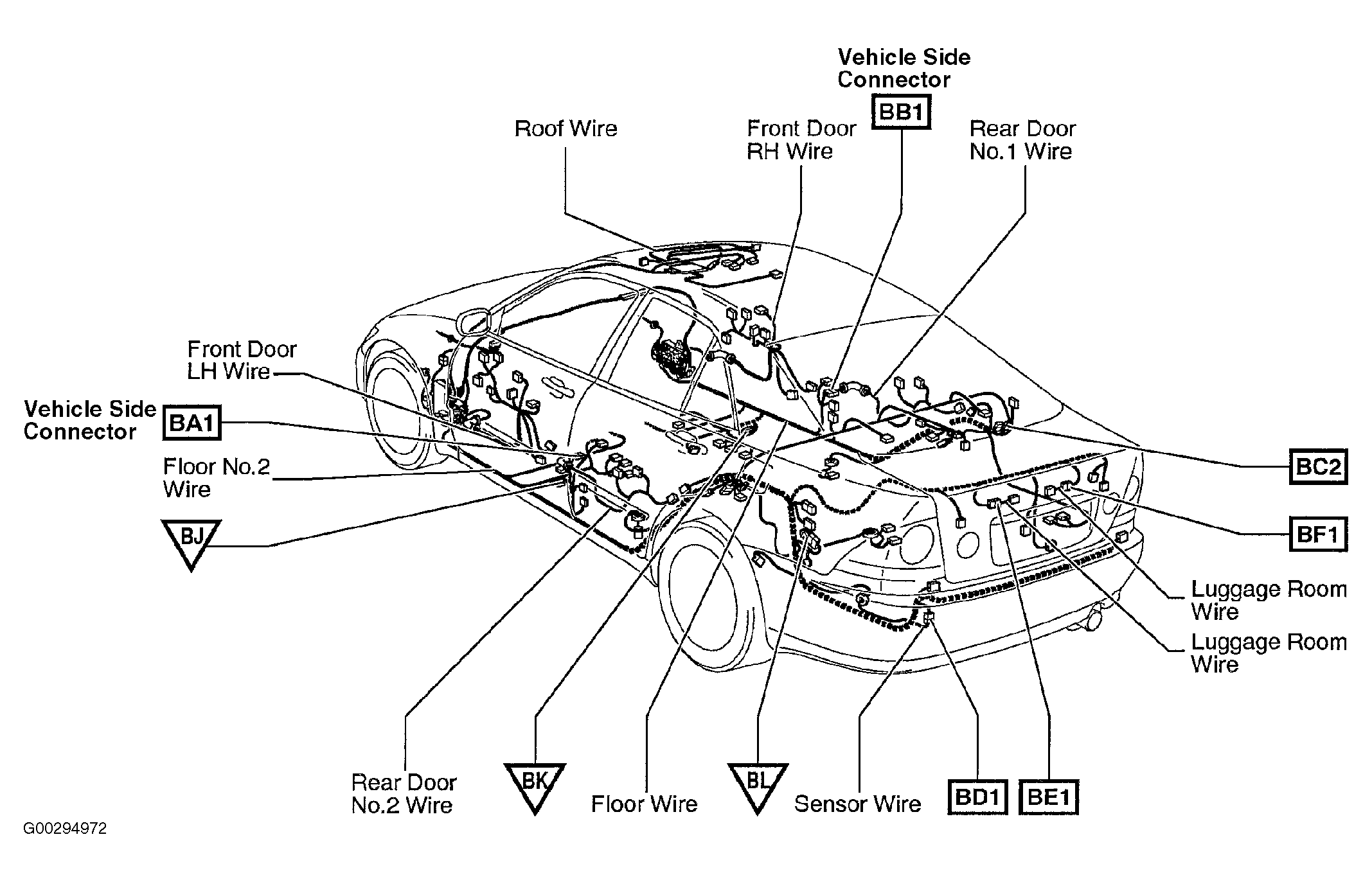 Vehicle Side Connector
BB1

Roof Wire

Front Door RH Wire

Rear Door No.1 Wire

Front Door LH Wire

Vehicle Side Connector
BA1

Floor No.2 Wire

BJ

BC2

BF1

Luggage Room Wire

Luggage Room Wire

Rear Door No.2 Wire

BK

Floor Wire

BL

Sensor Wire

BD1

BE1

G00294972