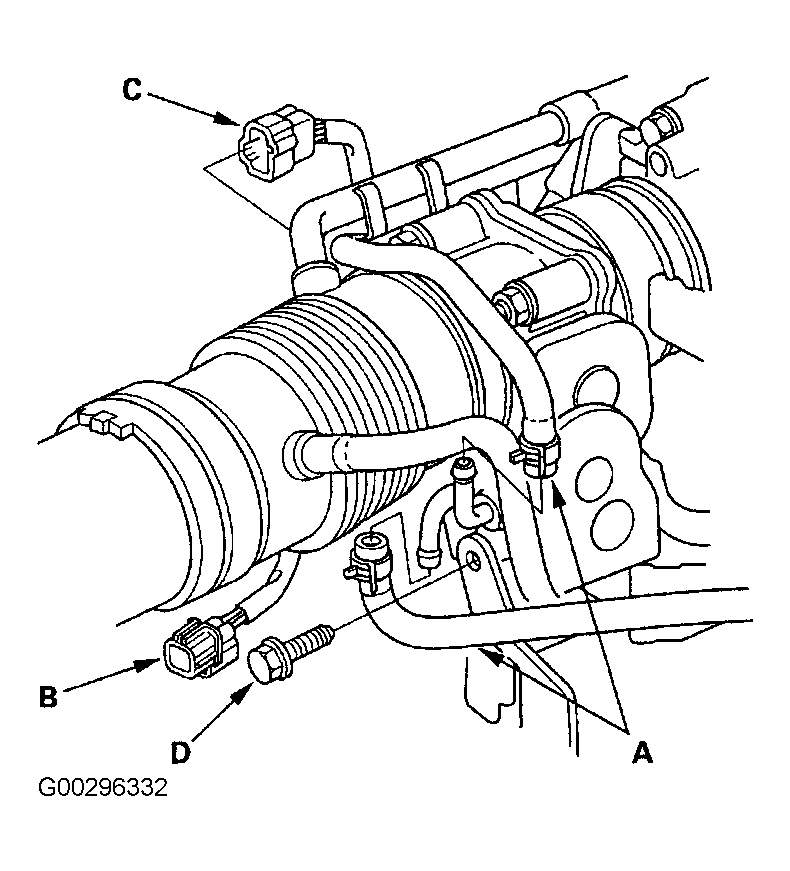 C

B

D

A

G00296332