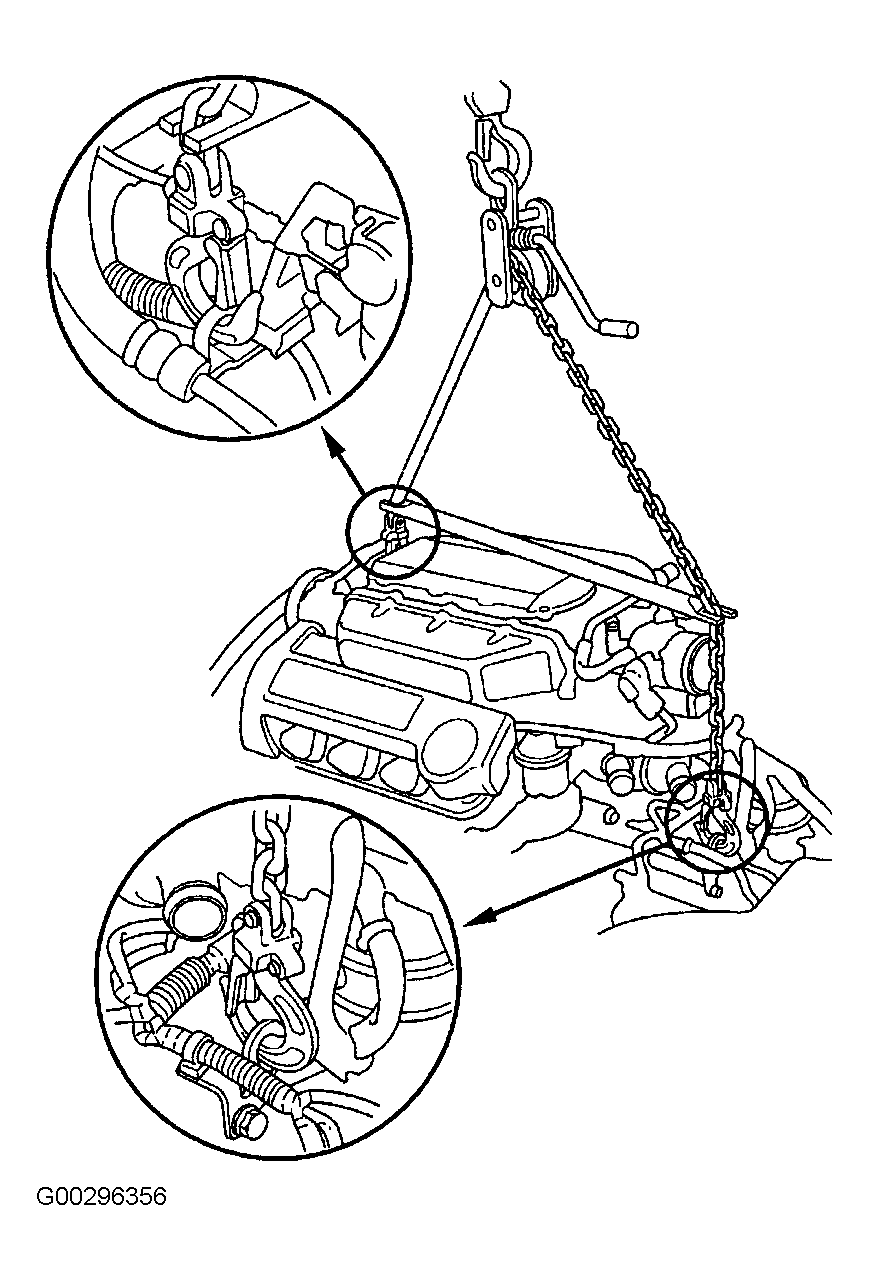 G00296356