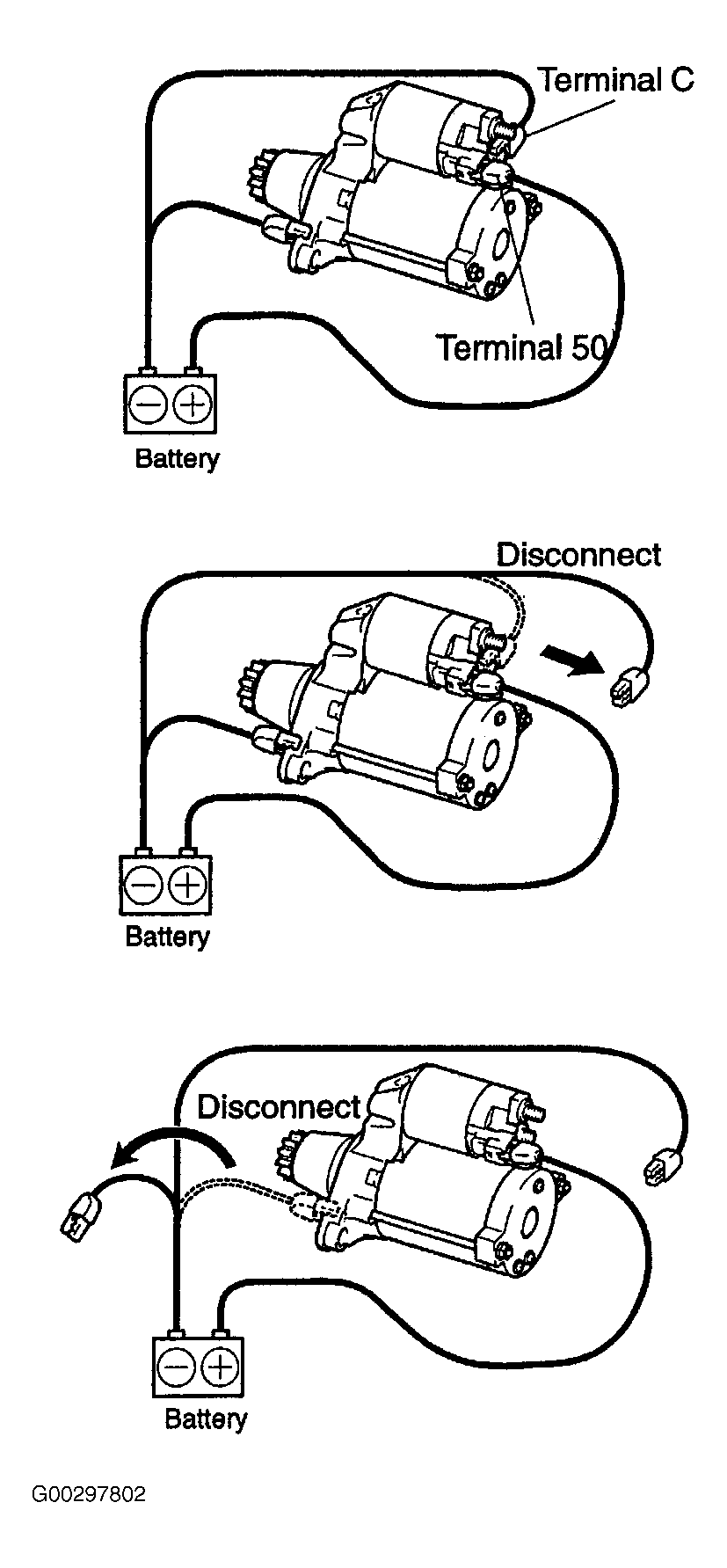 Terminal C

Terminal 50

Battery

Disconnect

Battery

Disconnect

Battery

G00297802