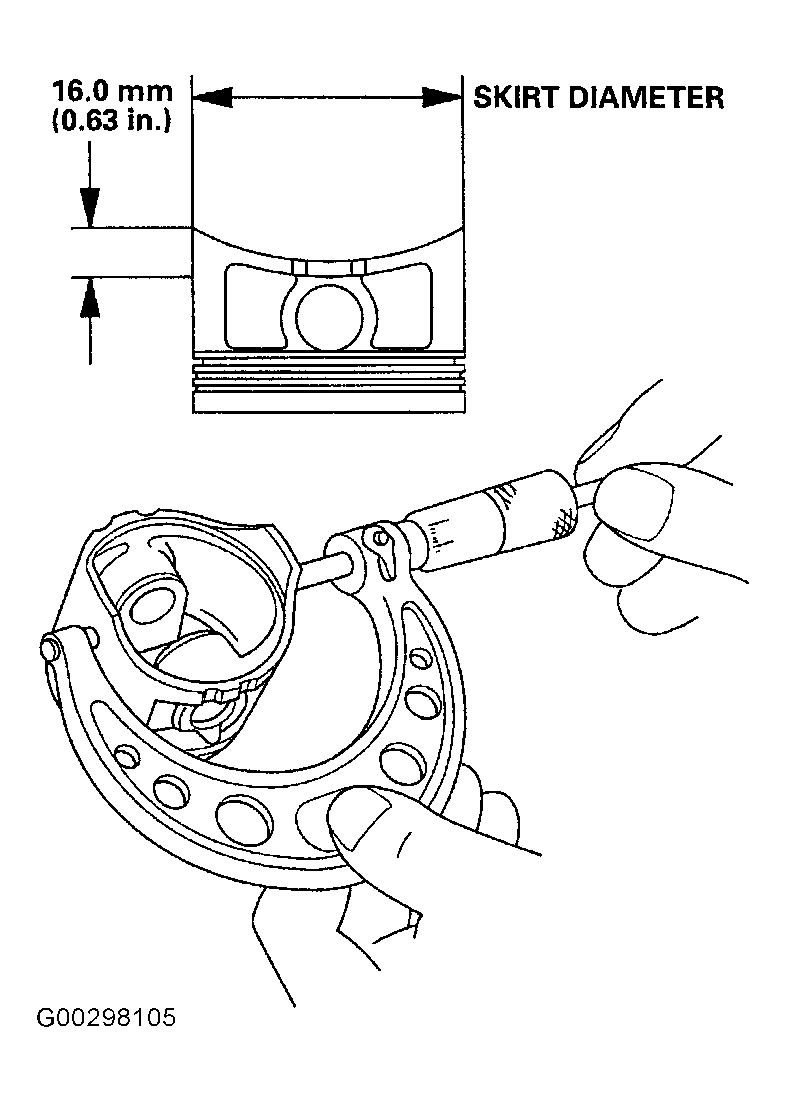 16.0 mm
(0.63 in.)

SKIRT DIAMETER

G00298105